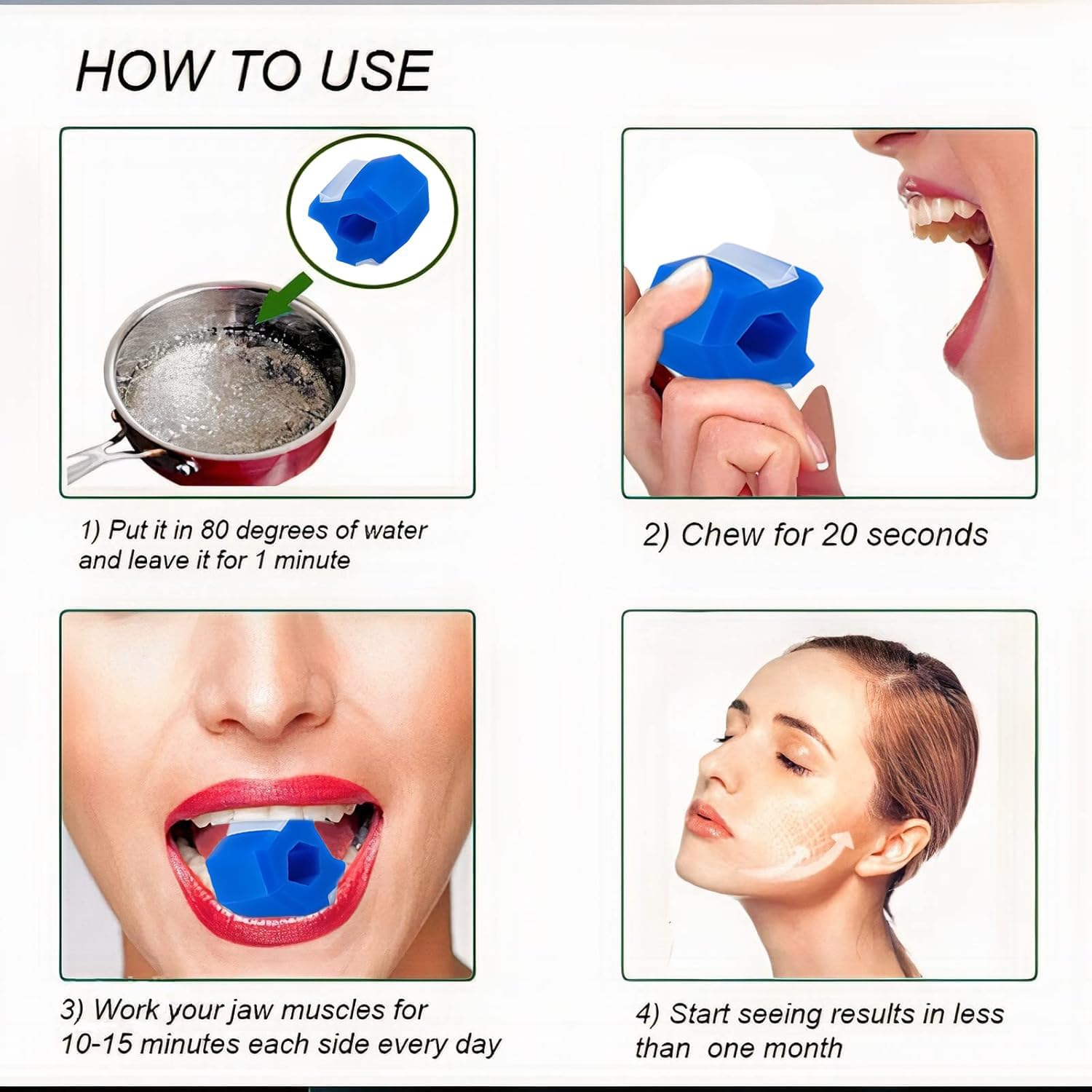 HOW TO USE

1) Put it in 80 degrees of water and leave it for 1 minute

2) Chew for 20 seconds

3) Work your jaw muscles for 10-15 minutes each side every day

4) Start seeing results in less than one month