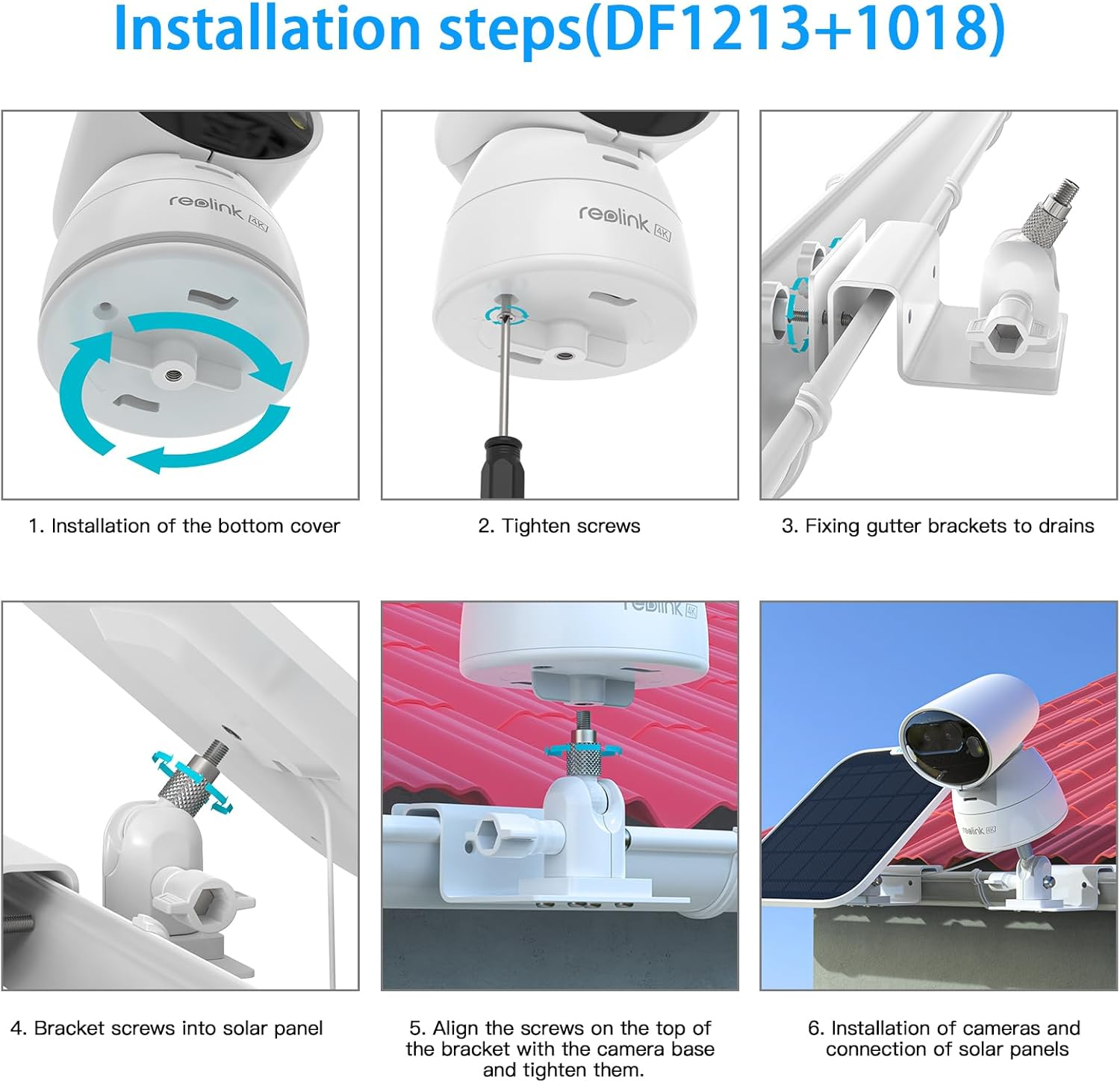 Installation steps(DF1213+1018)

reolink 4K

1. Installation of the bottom cover

reolink 4K

2. Tighten screws

3. Fixing gutter brackets to drains

4. Bracket screws into solar panel

reolink 4K

5. Align the screws on the top of the bracket with the camera base and tighten them.

reolink 4K

6. Installation of cameras and connection of solar panels