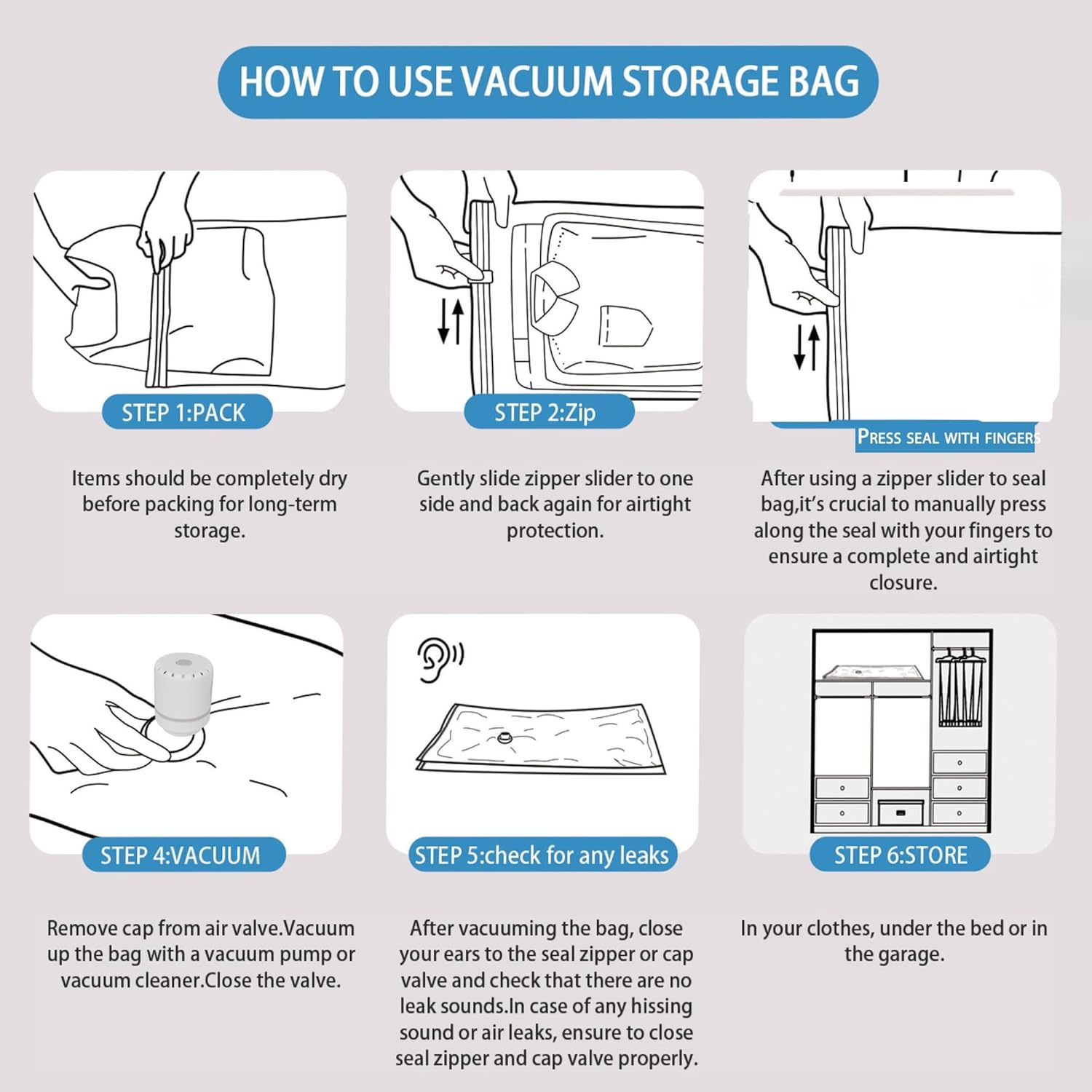 HOW TO USE VACUUM STORAGE BAG

STEP 1:PACK

Items should be completely dry before packing for long-term storage.

STEP 2:Zip

Gently slide zipper slider to one side and back again for airtight protection.

PRESS SEAL WITH FINGERS

After using a zipper slider to seal bag,it's crucial to manually press along the seal with your fingers to ensure a complete and airtight closure.

STEP 4:VACUUM

Remove cap from air valve.Vacuum up the bag with a vacuum pump or vacuum cleaner.Close the valve.

STEP 5:check for any leaks

After vacuuming the bag, close your ears to the seal zipper or cap valve and check that there are no leak sounds.In case of any hissing sound or air leaks, ensure to close seal zipper and cap valve properly.

STEP 6:STORE

In your clothes, under the bed or in the garage.