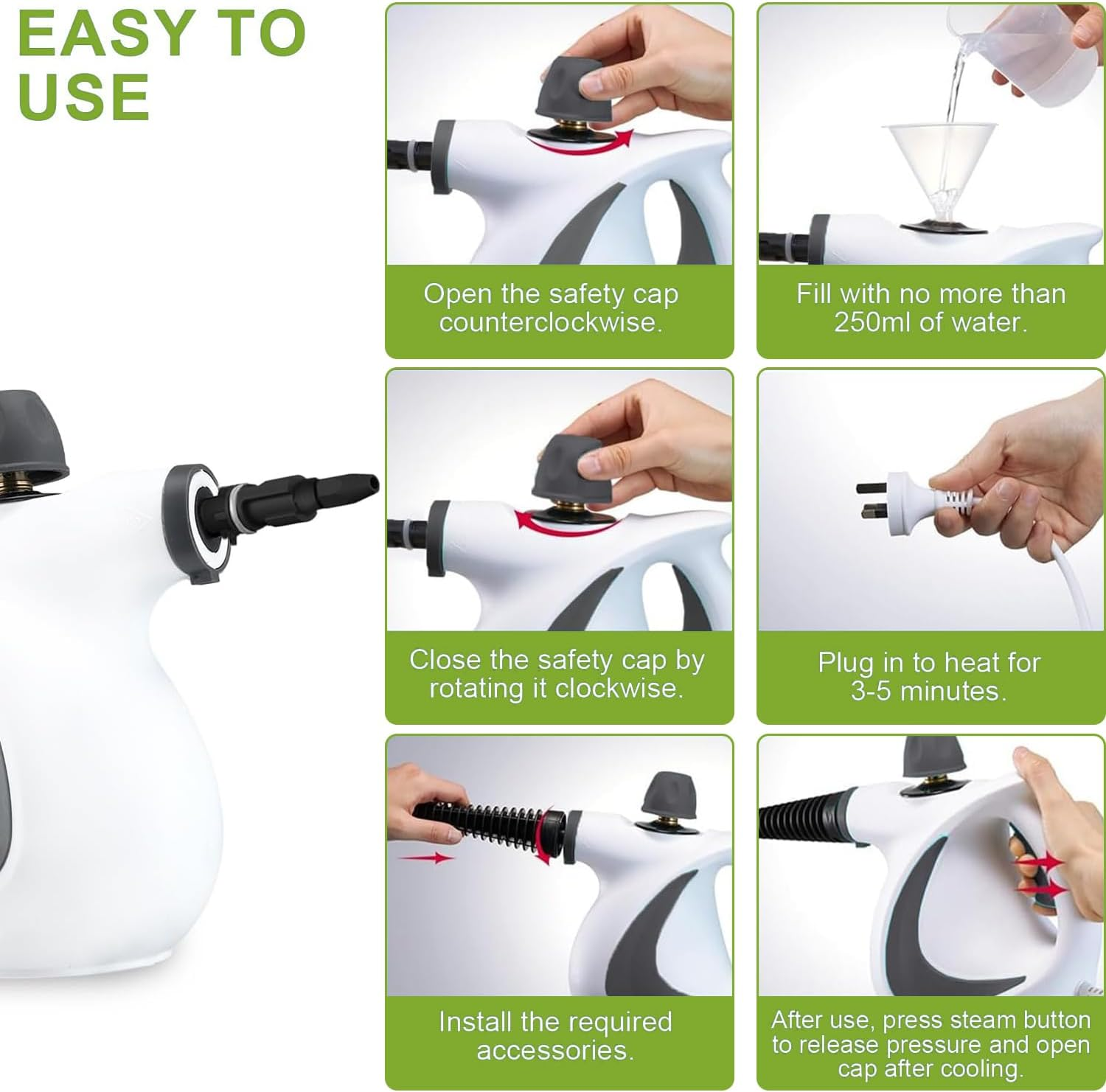 EASY TO USE

Open the safety cap counterclockwise.

Fill with no more than 250ml of water.

Close the safety cap by rotating it clockwise.

Plug in to heat for 3-5 minutes.

Install the required accessories.

After use, press steam button to release pressure and open cap after cooling.