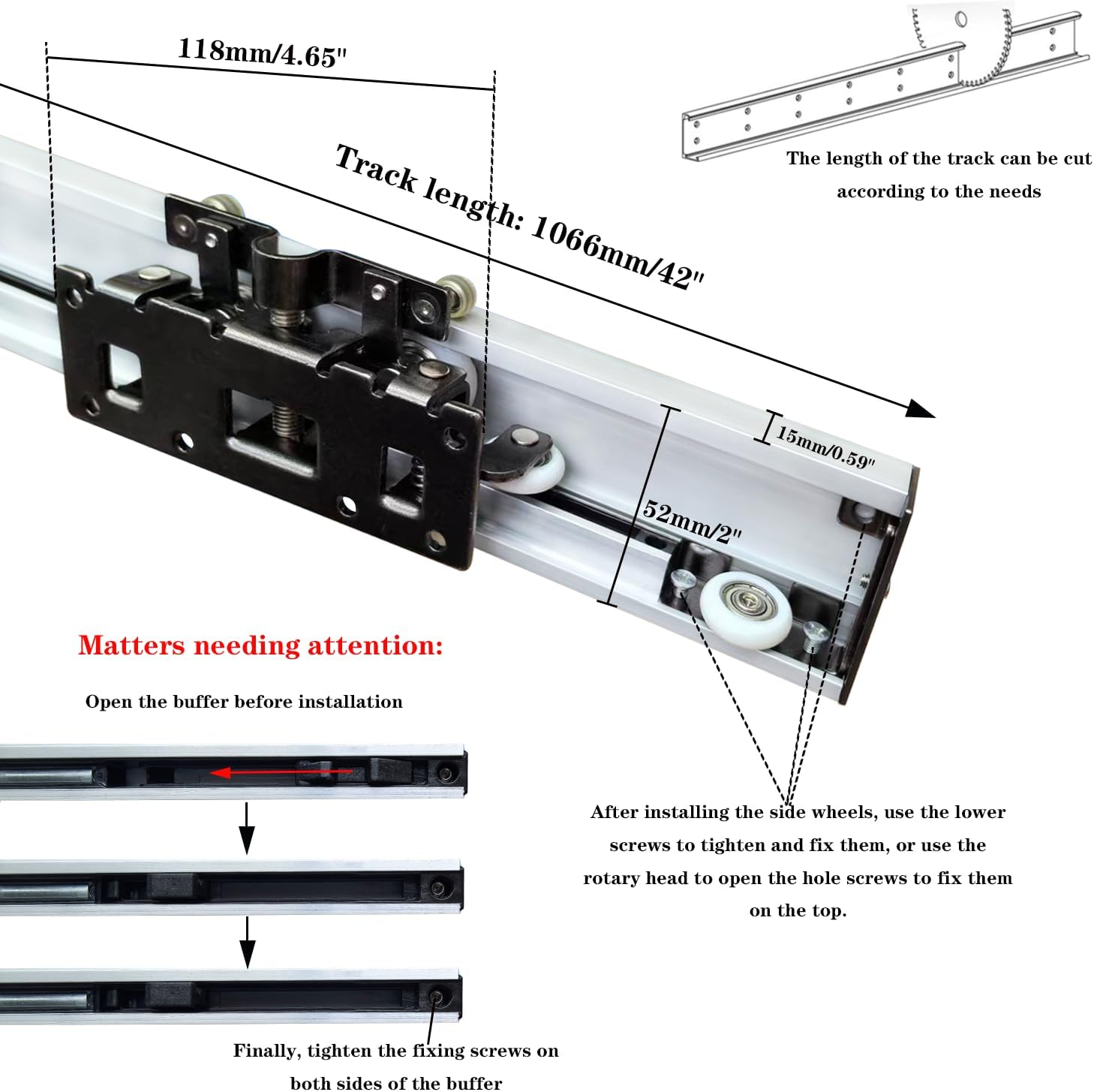 118mm/4.65"

Track length: 1066mm/42"

The length of the track can be cut according to the needs

15mm/0.59"

52mm/2"

Matters needing attention:

Open the buffer before installation

After installing the side wheels, use the lower screws to tighten and fix them, or use the rotary head to open the hole screws to fix them on the top.

Finally, tighten the fixing screws on both sides of the buffer