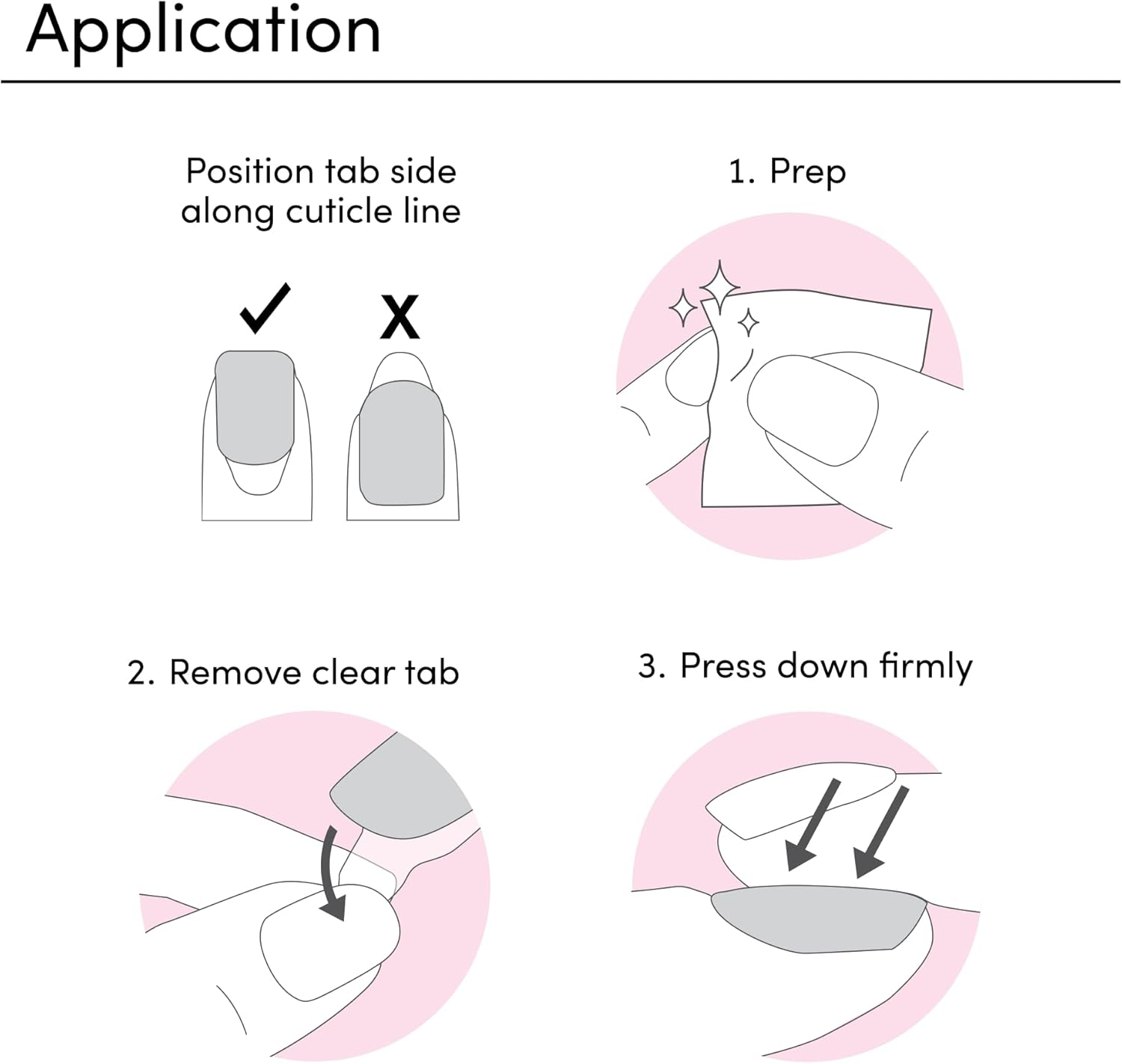 Application

Position tab side along cuticle line

✓ X

1. Prep

2. Remove clear tab

3. Press down firmly