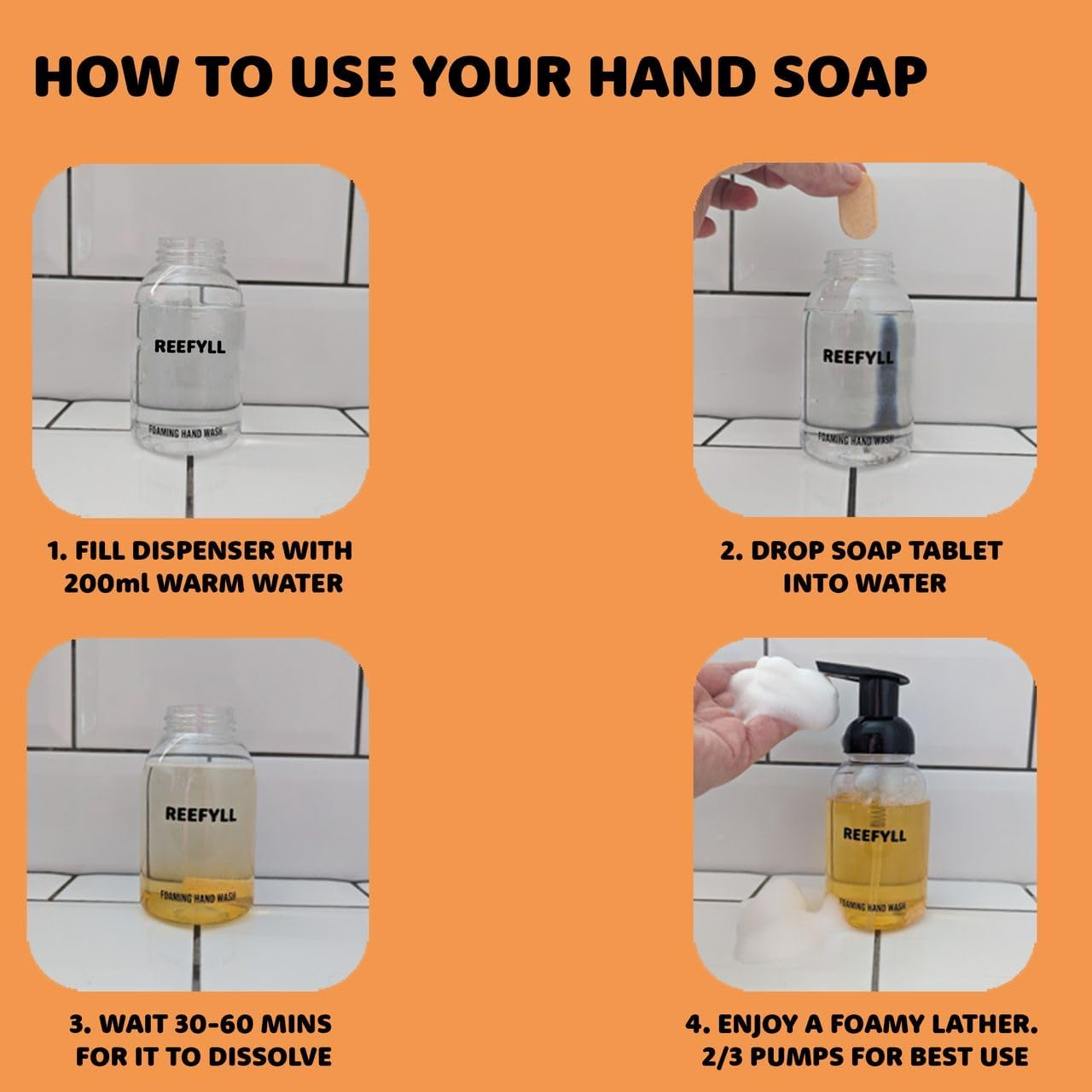 HOW TO USE YOUR HAND SOAP

REEFYLL

FOAMING HAND WASH

1. FILL DISPENSER WITH 200ml WARM WATER

REEFYLL

FOAMING HAND WASH

2. DROP SOAP TABLET INTO WATER

REEFYLL

FOAMING HAND WASH

3. WAIT 30-60 MINS FOR IT TO DISSOLVE

REEFYLL

FOAMING HAND WASH

4. ENJOY A FOAMY LATHER. 2/3 PUMPS FOR BEST USE