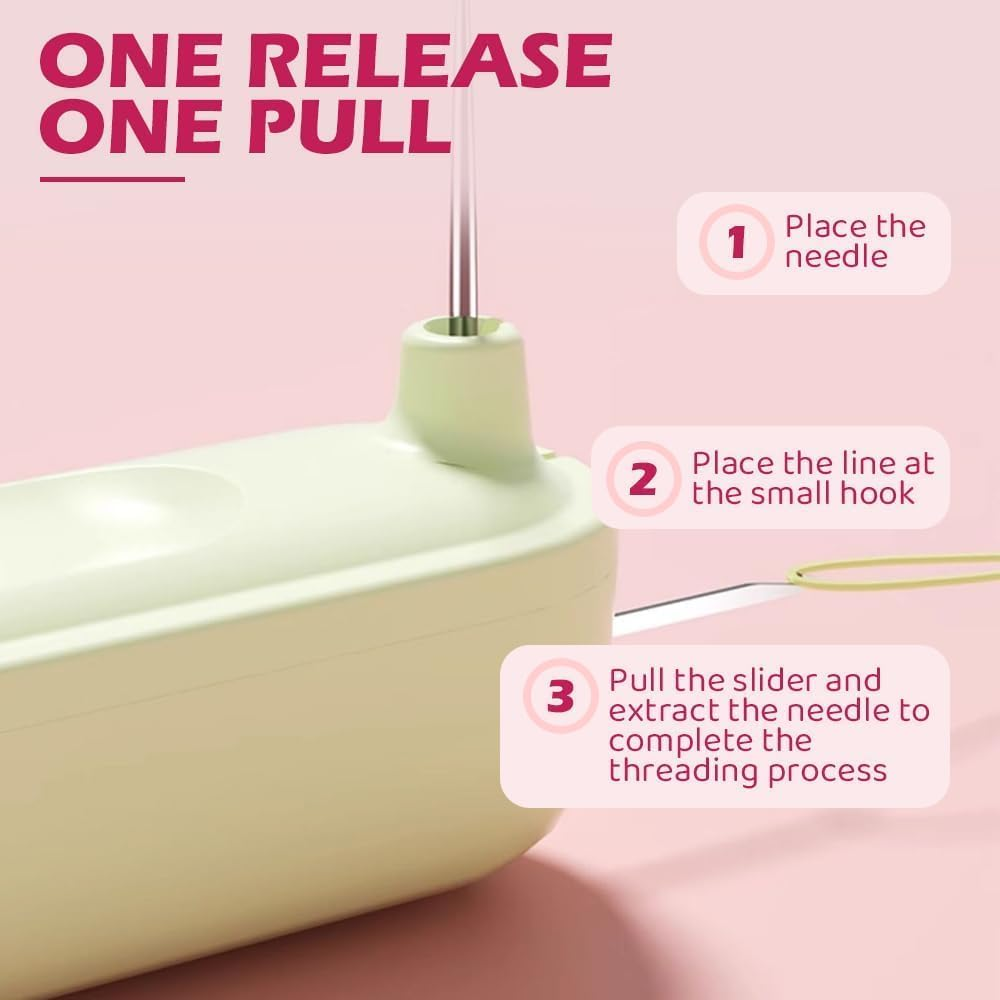 ONE RELEASE
ONE PULL

1 Place the needle

2 Place the line at the small hook

3 Pull the slider and extract the needle to complete the threading process