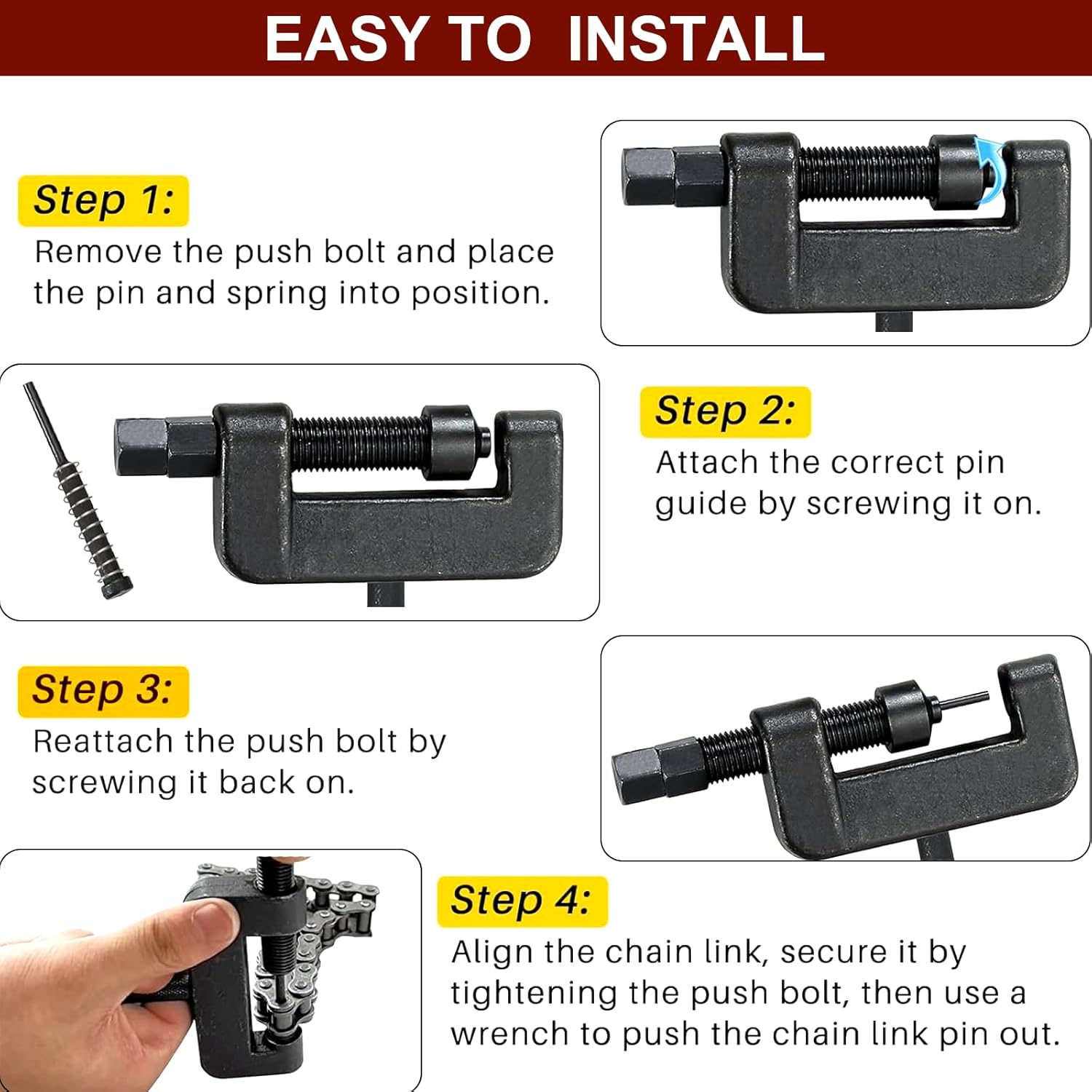 EASY TO INSTALL

Step 1:
Remove the push bolt and place the pin and spring into position.

Step 2:
Attach the correct pin guide by screwing it on.

Step 3:
Reattach the push bolt by screwing it back on.

Step 4:
Align the chain link, secure it by tightening the push bolt, then use a wrench to push the chain link pin out.