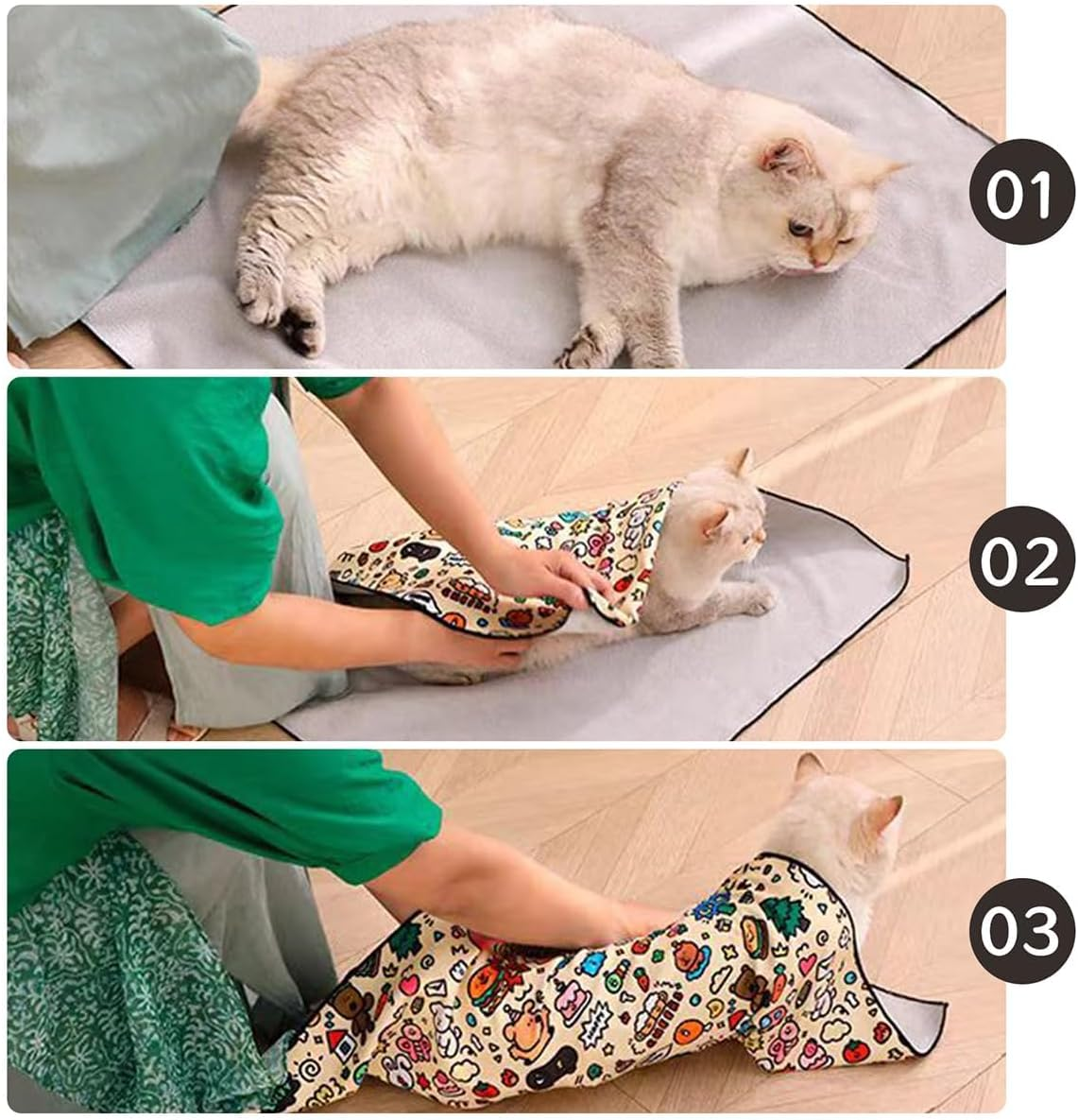 01

02

03