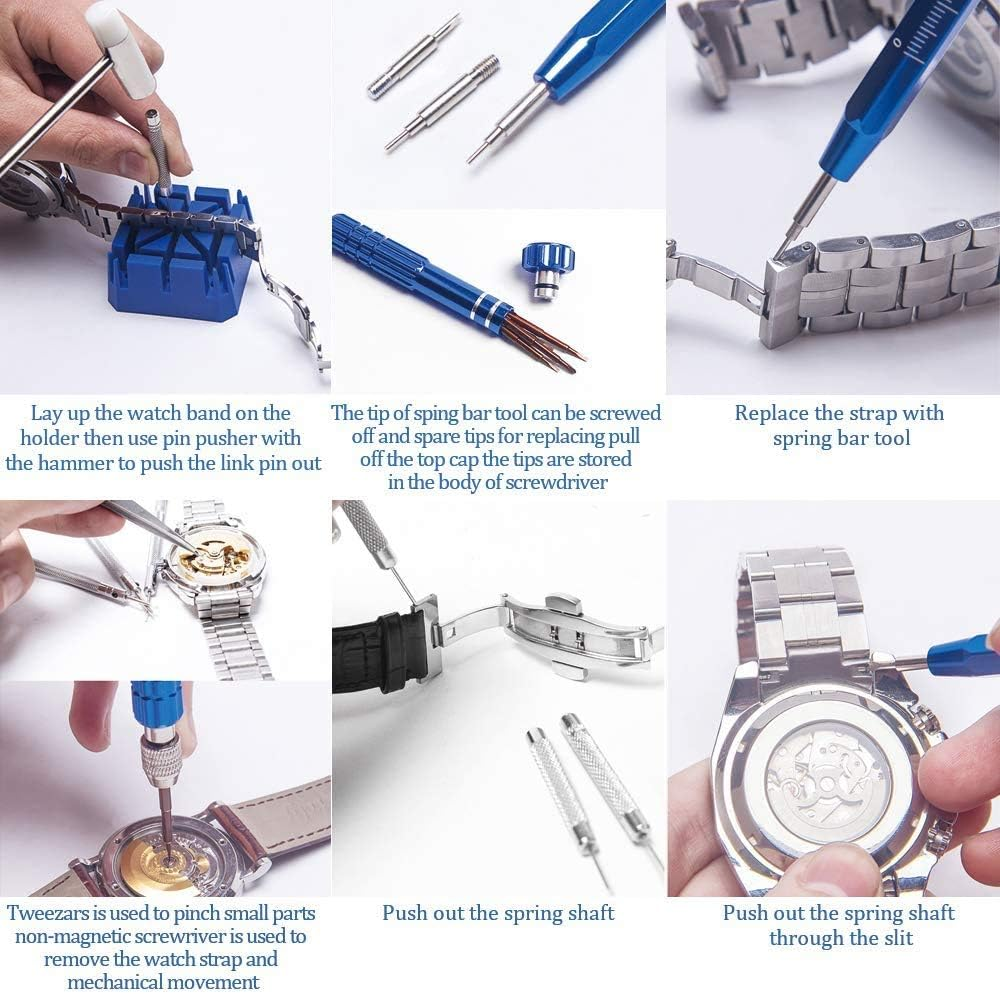 Lay up the watch band on the holder then use pin pusher with the hammer to push the link pin out

The tip of sping bar tool can be screwed off and spare tips for replacing pull off the top cap the tips are stored in the body of screwdriver

Replace the strap with spring bar tool

Tweezars is used to pinch small parts non-magnetic screwriver is used to remove the watch strap and mechanical movement

Push out the spring shaft

Push out the spring shaft through the slit