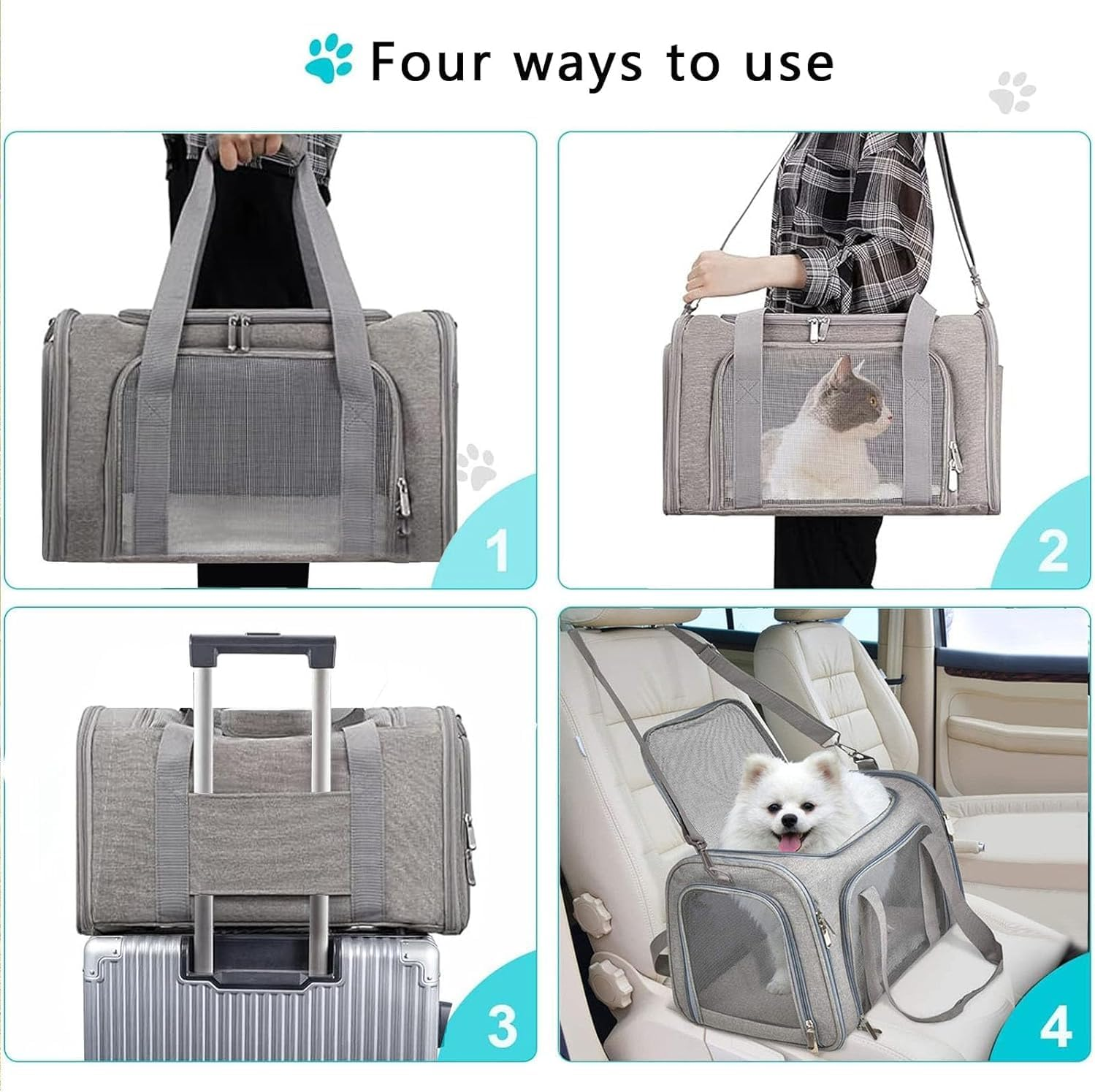 Four ways to use

1

2

3

4