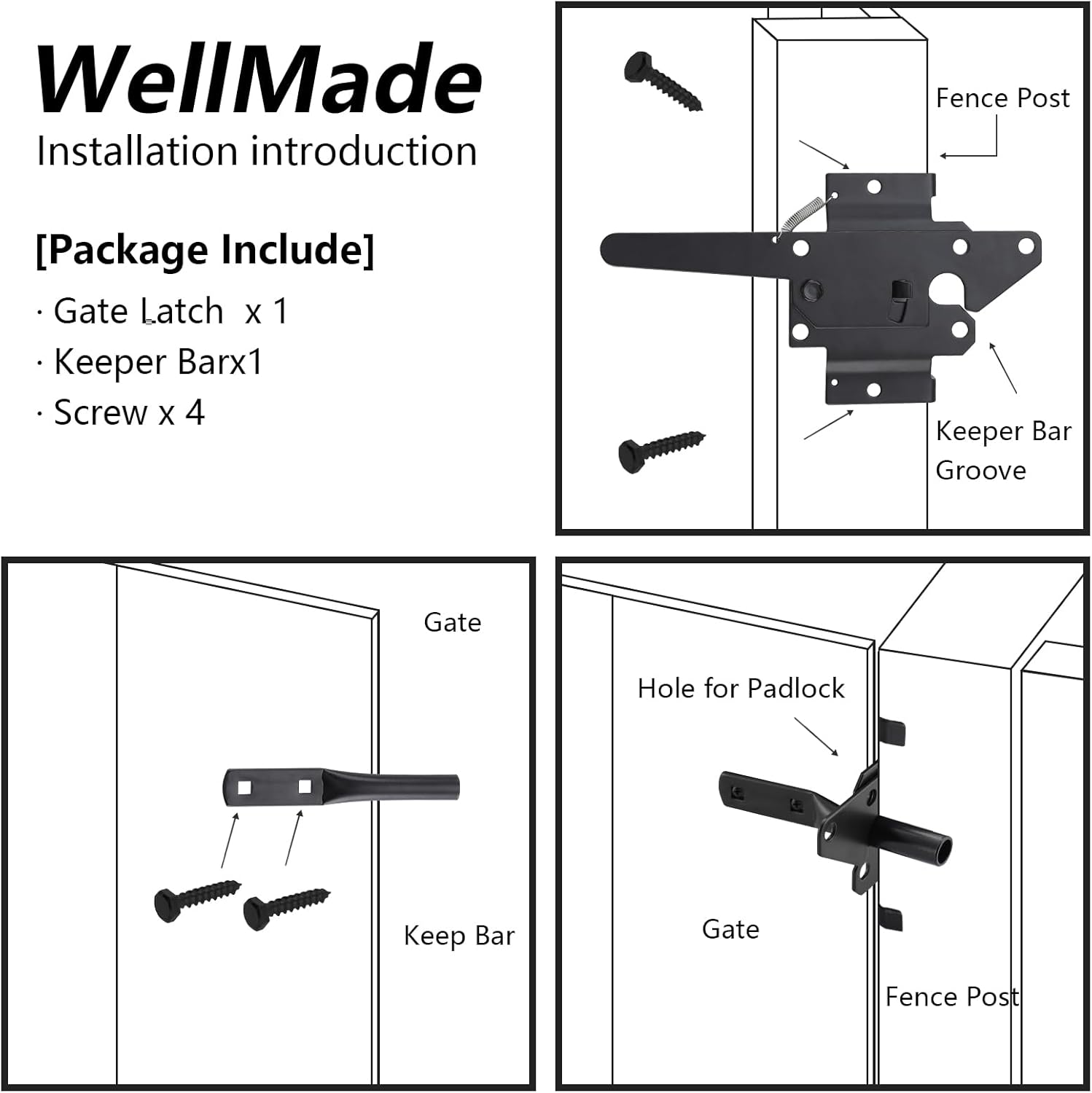 WellMade
Installation introduction

[Package Include]
· Gate Latch x 1
· Keeper Barx1
· Screw x 4

Fence Post

Keeper Bar Groove

Gate

Keep Bar

Hole for Padlock

Gate

Fence Post