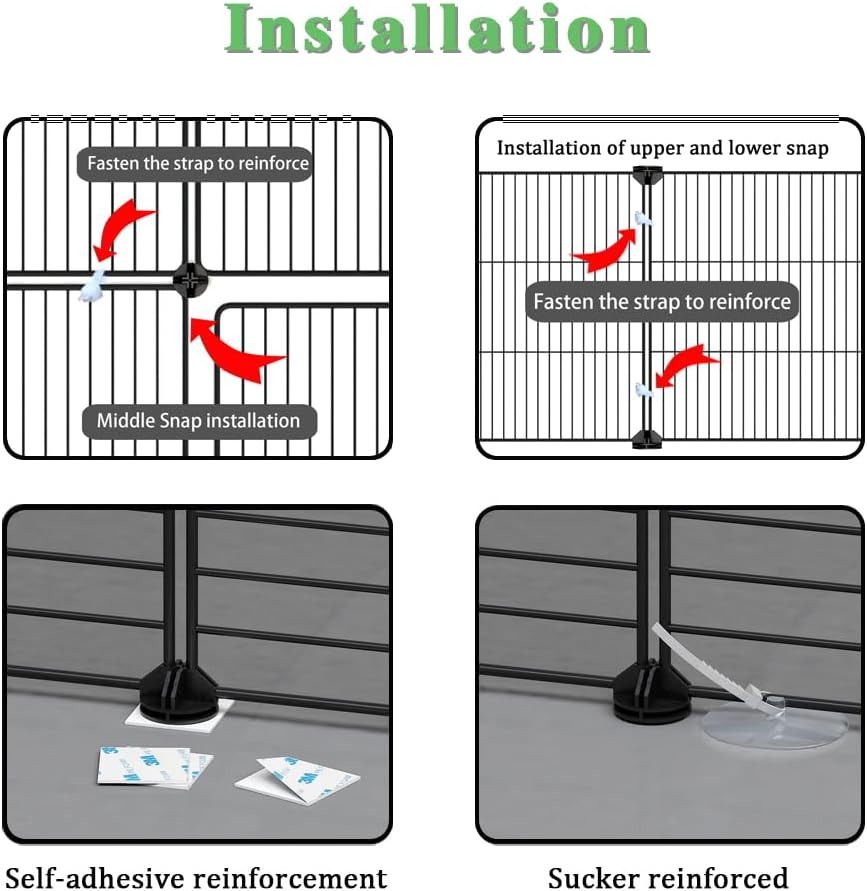 Installation

Fasten the strap to reinforce

Middle Snap installation

Installation of upper and lower snap

Fasten the strap to reinforce

3M

3M

Self-adhesive reinforcement

Sucker reinforced