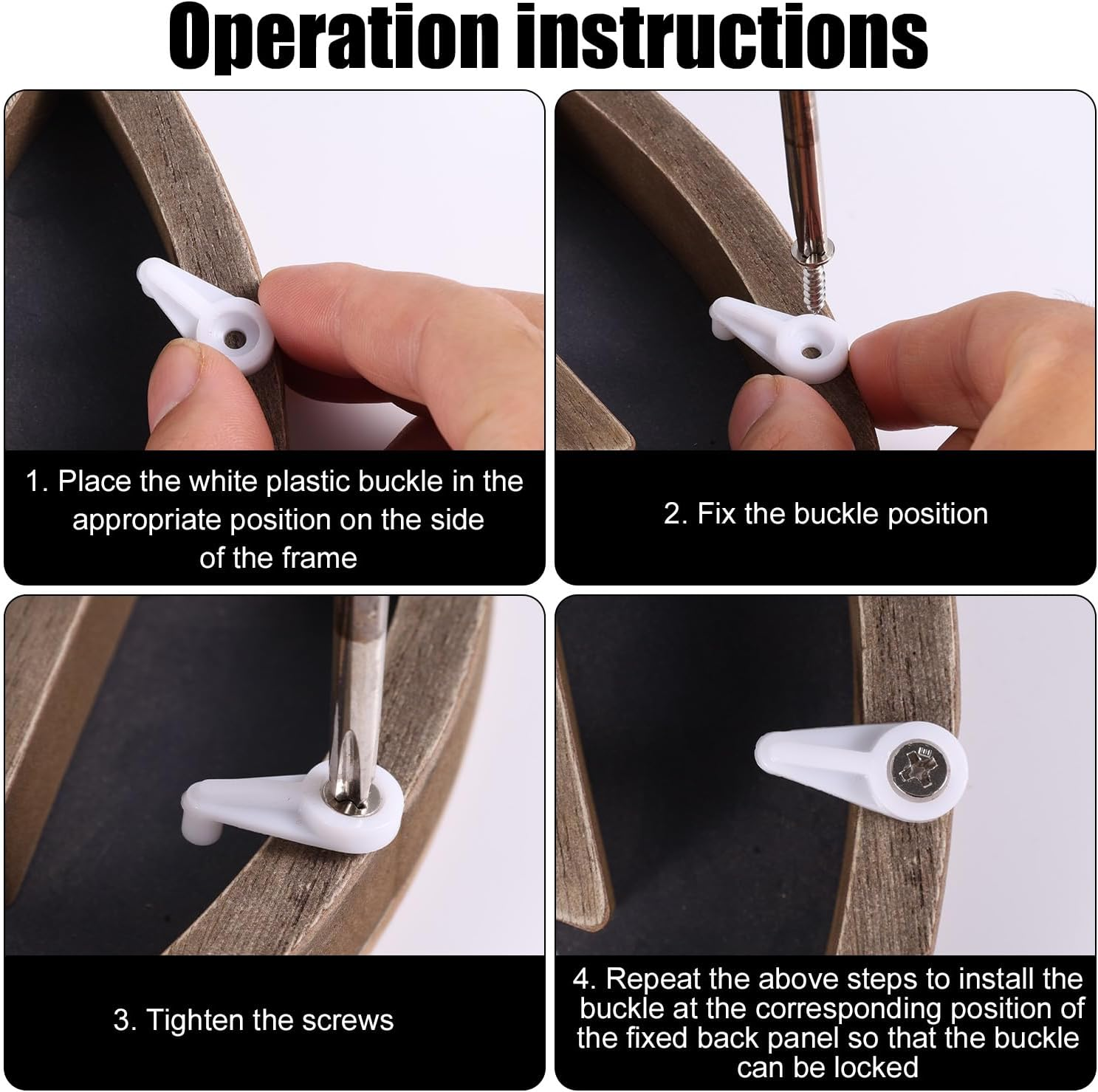 Operation instructions

1. Place the white plastic buckle in the appropriate position on the side of the frame

2. Fix the buckle position

3. Tighten the screws

4. Repeat the above steps to install the buckle at the corresponding position of the fixed back panel so that the buckle can be locked