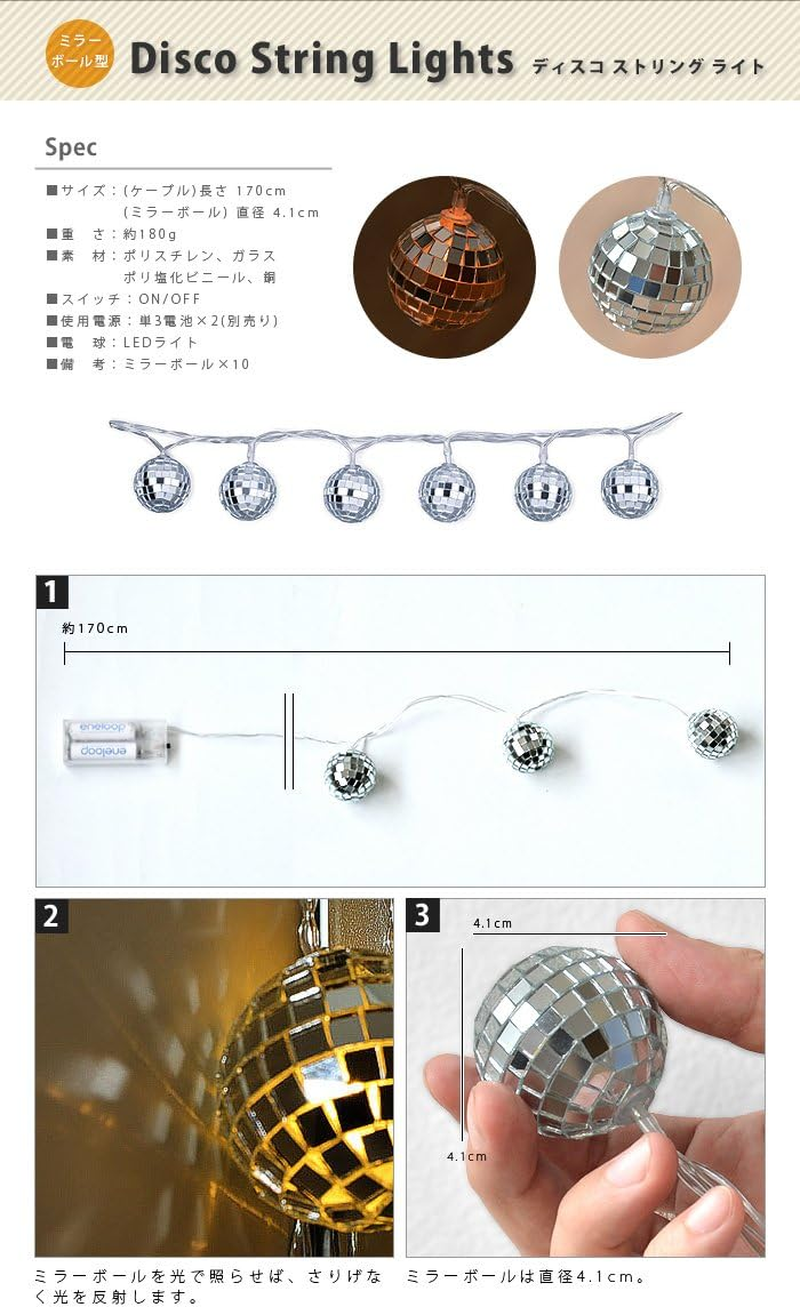 ミラーボール型

Disco String Lights ディスコ ストリング ライト

Spec

■サイズ：(ケーブル)長さ 170cm
(ミラーボール) 直径 4.1cm
■重　さ：約180g
■素　材：ポリスチレン、ガラス
ポリ塩化ビニール、銅
■スイッチ：ON/OFF
■使用電源：単3電池×2(別売り)
■電　球：LEDライト
■備　考：ミラーボール×10

1

約170cm

eneloop
eneloop

2

3

4.1cm

4.1cm

ミラーボールを光で照らせば、さりげなく光を反射します。

ミラーボールは直径4.1cm。