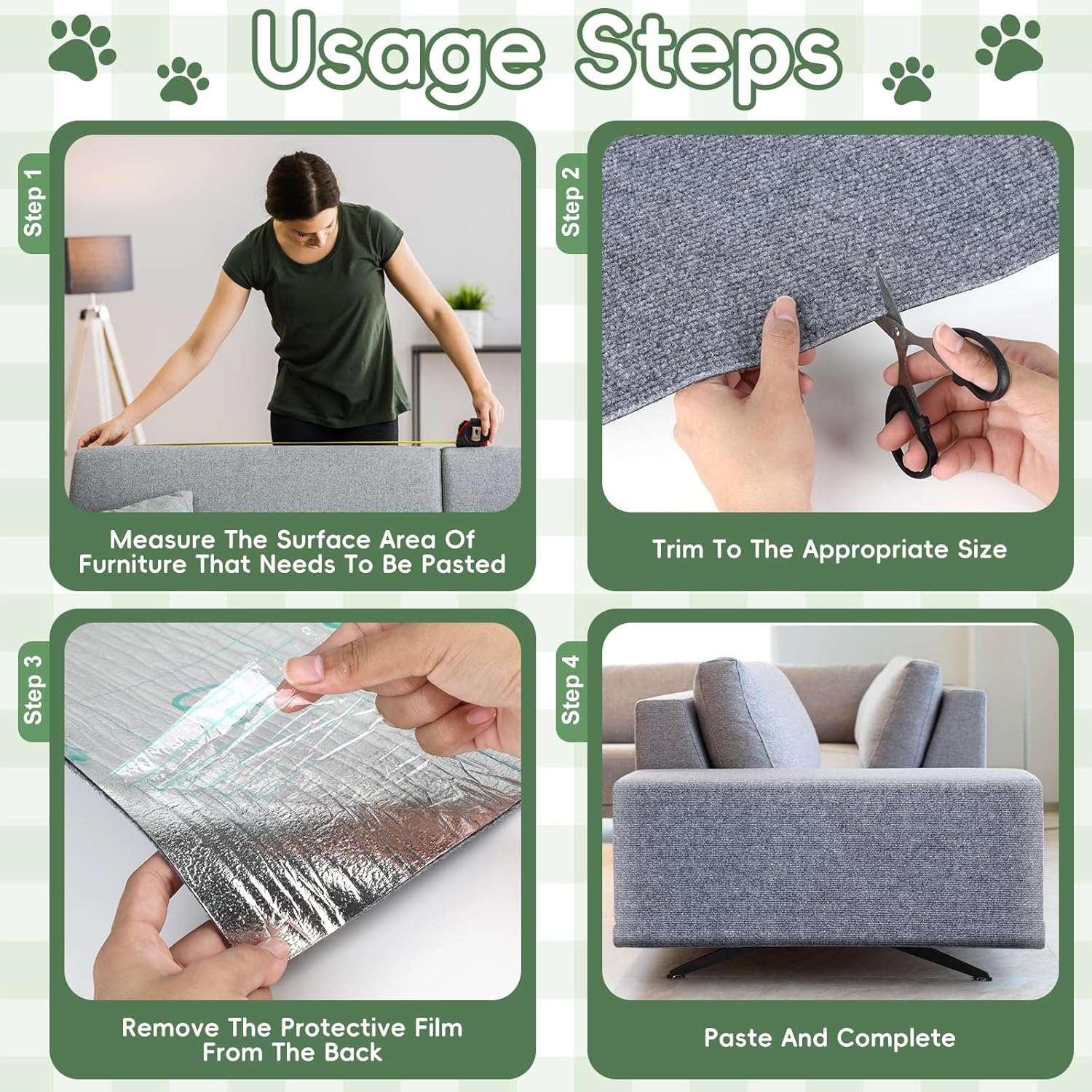 Usage Steps

Step 1

Measure The Surface Area Of Furniture That Needs To Be Pasted

Step 2

Trim To The Appropriate Size

Step 3

Remove The Protective Film From The Back

Step 4

Paste And Complete