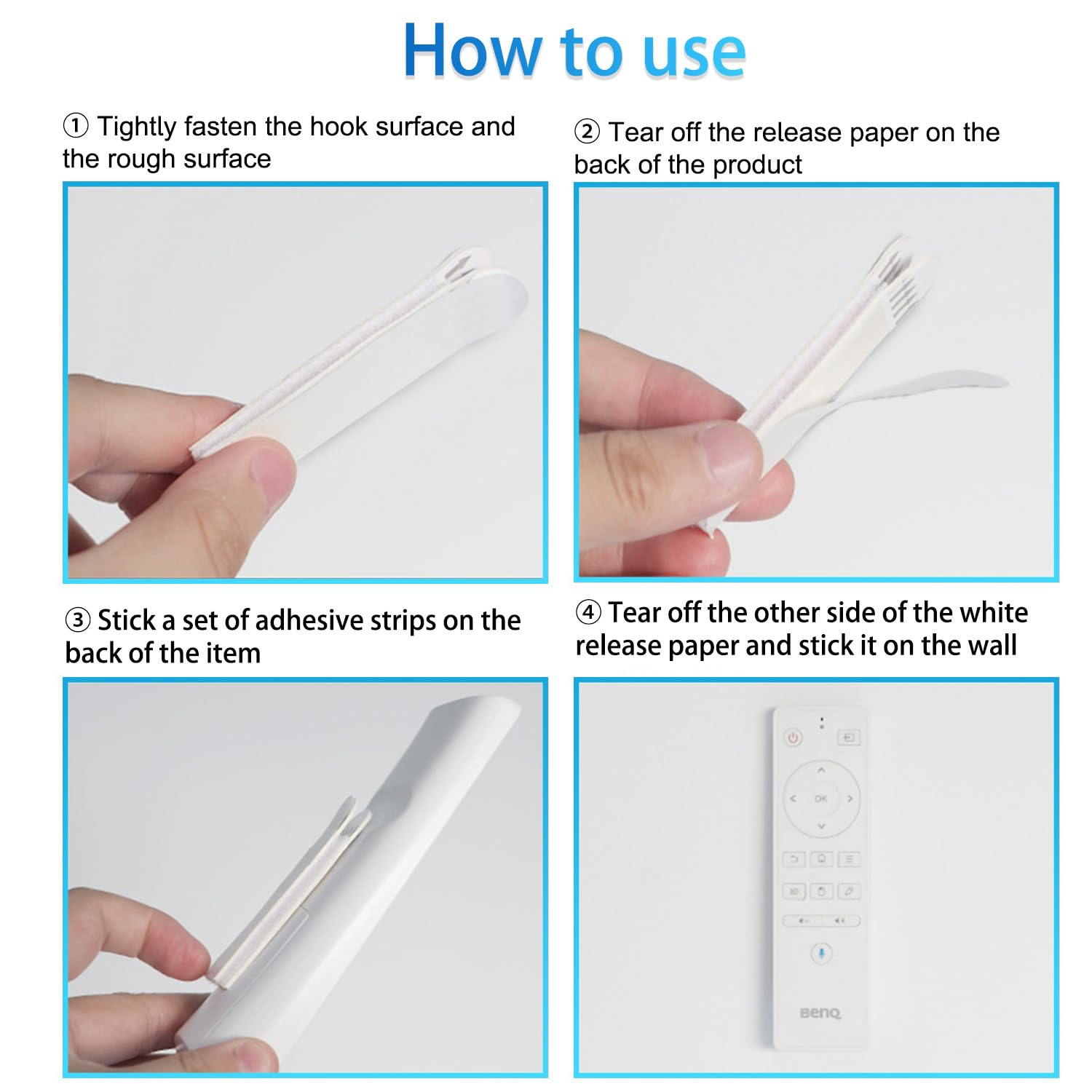 How to use

① Tightly fasten the hook surface and the rough surface

② Tear off the release paper on the back of the product

③ Stick a set of adhesive strips on the back of the item

④ Tear off the other side of the white release paper and stick it on the wall

OK

BenQ