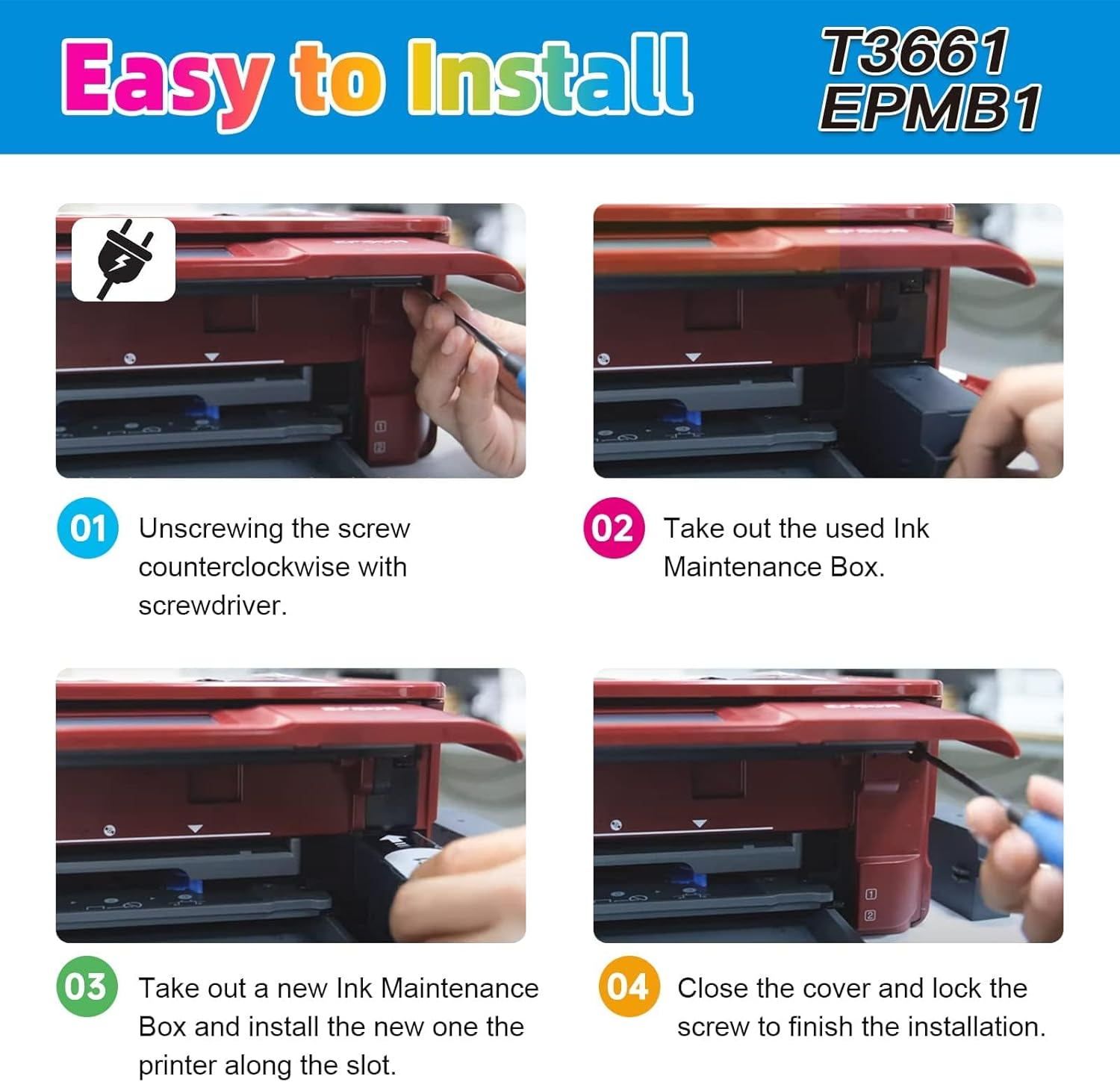 Easy to Install

T3661
EPMB1

01 Unscrewing the screw counterclockwise with screwdriver.

02 Take out the used Ink Maintenance Box.

03 Take out a new Ink Maintenance Box and install the new one the printer along the slot.

04 Close the cover and lock the screw to finish the installation.