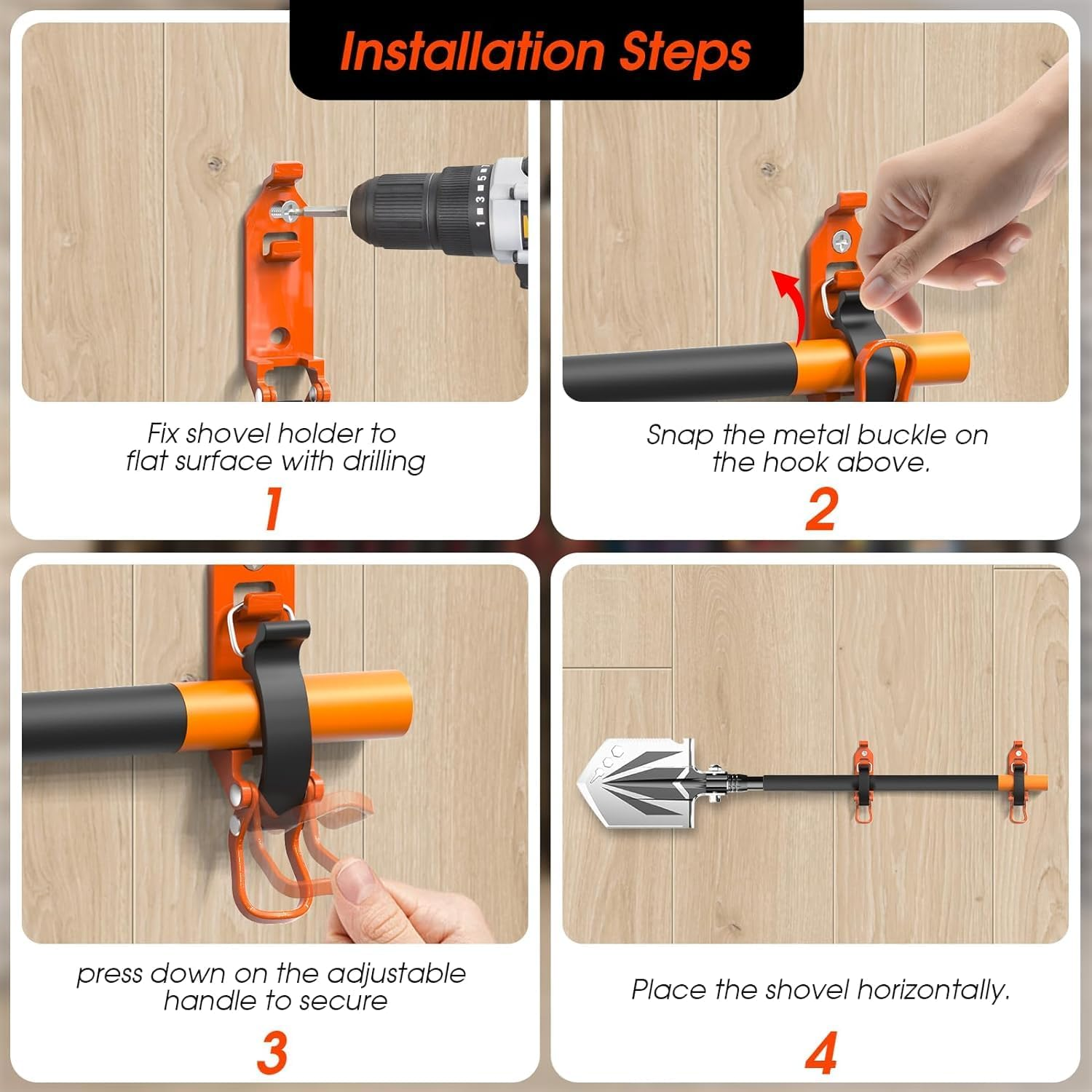 Installation Steps

Fix shovel holder to flat surface with drilling

1

Snap the metal buckle on the hook above.

2

press down on the adjustable handle to secure

3

Place the shovel horizontally.

4