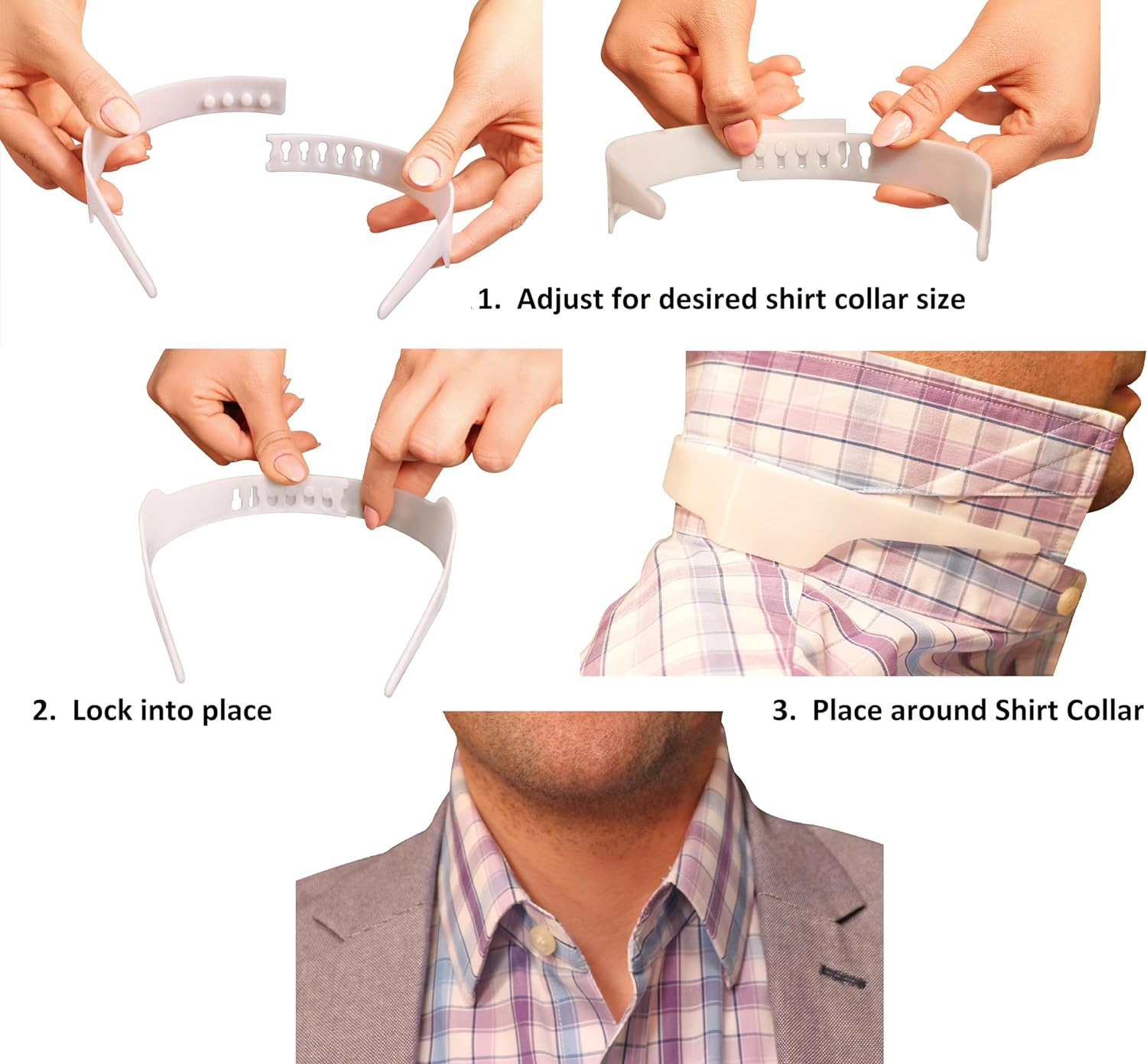 1. Adjust for desired shirt collar size

2. Lock into place

3. Place around Shirt Collar