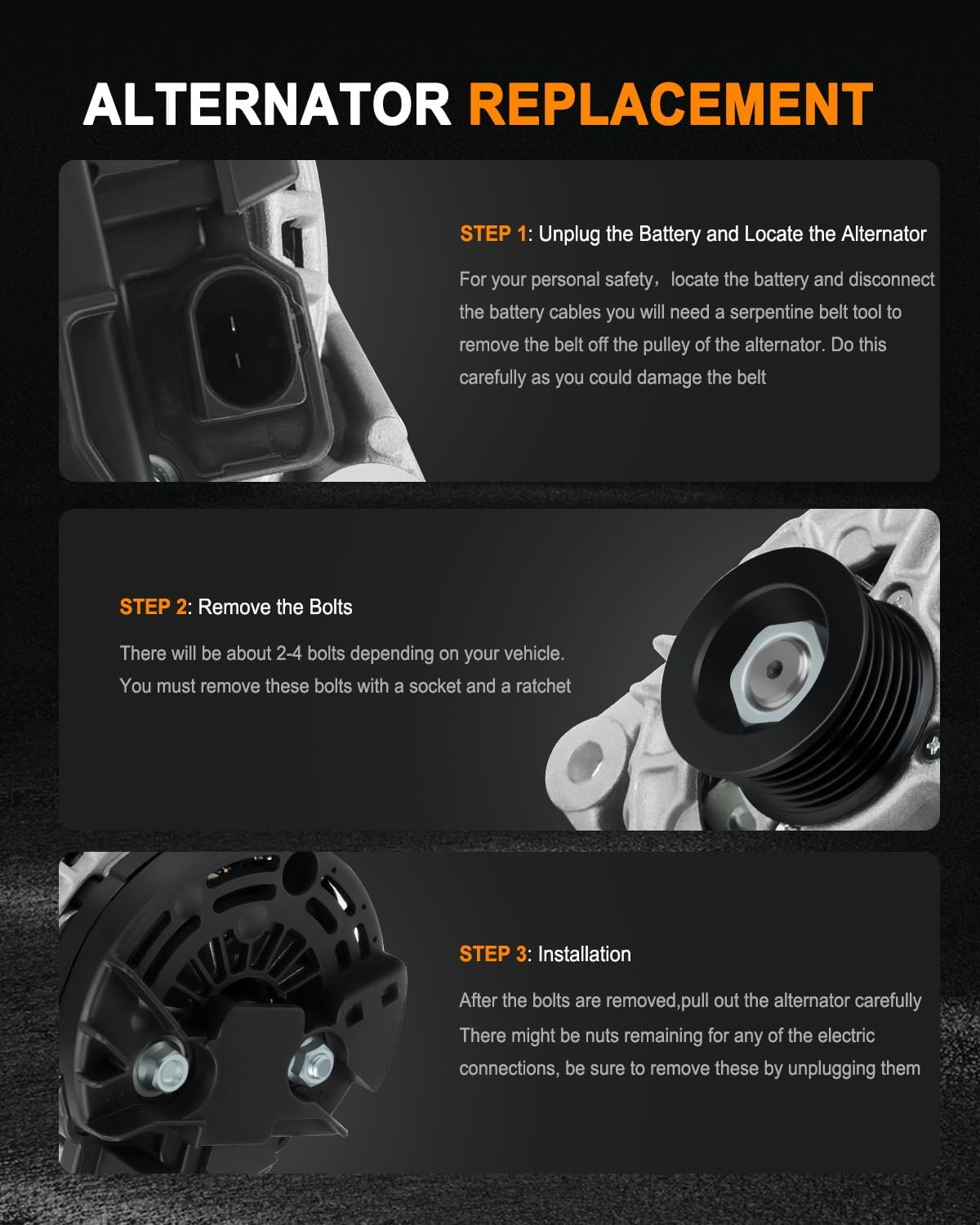 ALTERNATOR REPLACEMENT

STEP 1: Unplug the Battery and Locate the Alternator

For your personal safety，locate the battery and disconnect the battery cables you will need a serpentine belt tool to remove the belt off the pulley of the alternator. Do this carefully as you could damage the belt

STEP 2: Remove the Bolts

There will be about 2-4 bolts depending on your vehicle. You must remove these bolts with a socket and a ratchet

STEP 3: Installation

After the bolts are removed,pull out the alternator carefully There might be nuts remaining for any of the electric connections, be sure to remove these by unplugging them