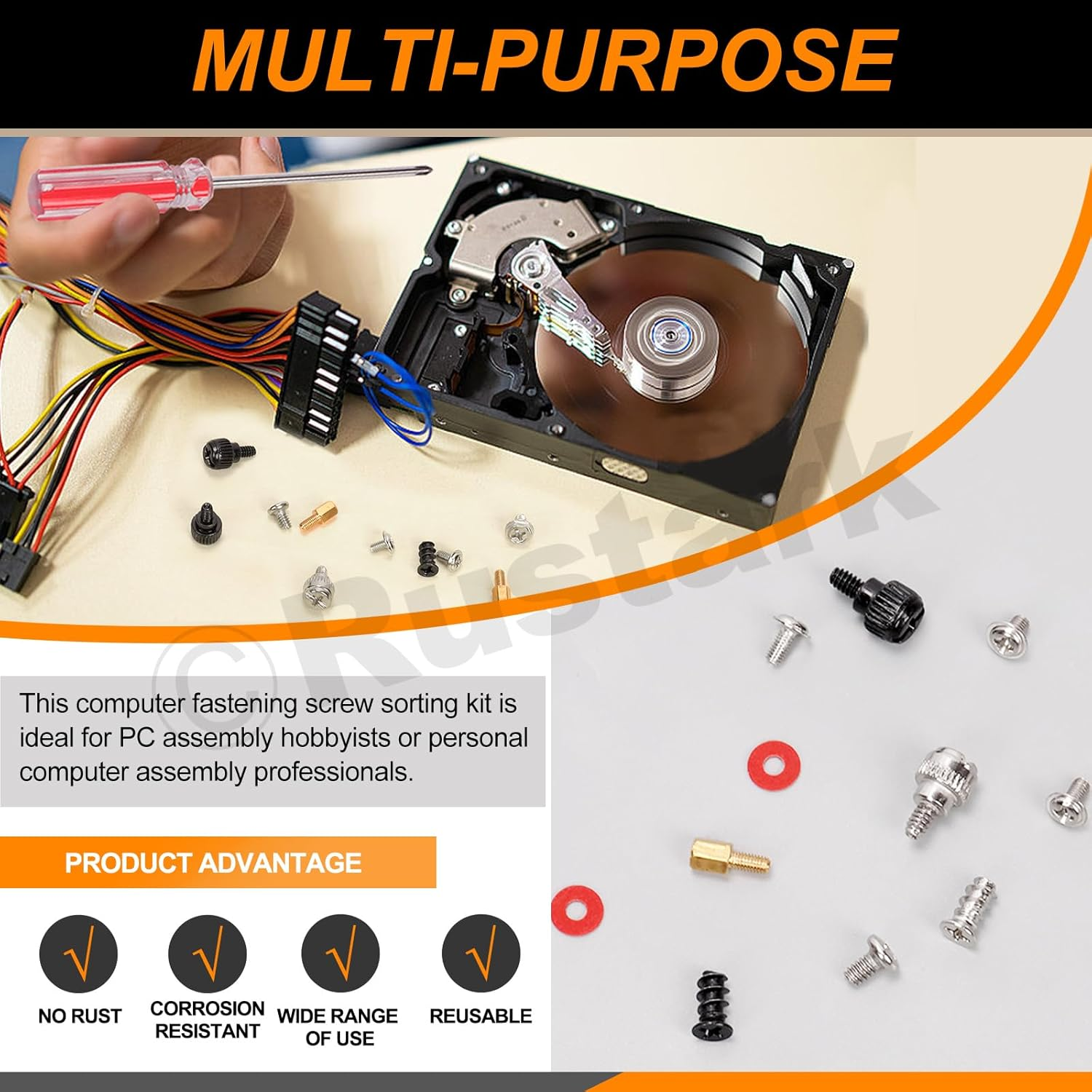 MULTI-PURPOSE

©Rustark

This computer fastening screw sorting kit is ideal for PC assembly hobbyists or personal computer assembly professionals.

PRODUCT ADVANTAGE

√ NO RUST

√ CORROSION RESISTANT

√ WIDE RANGE OF USE

√ REUSABLE