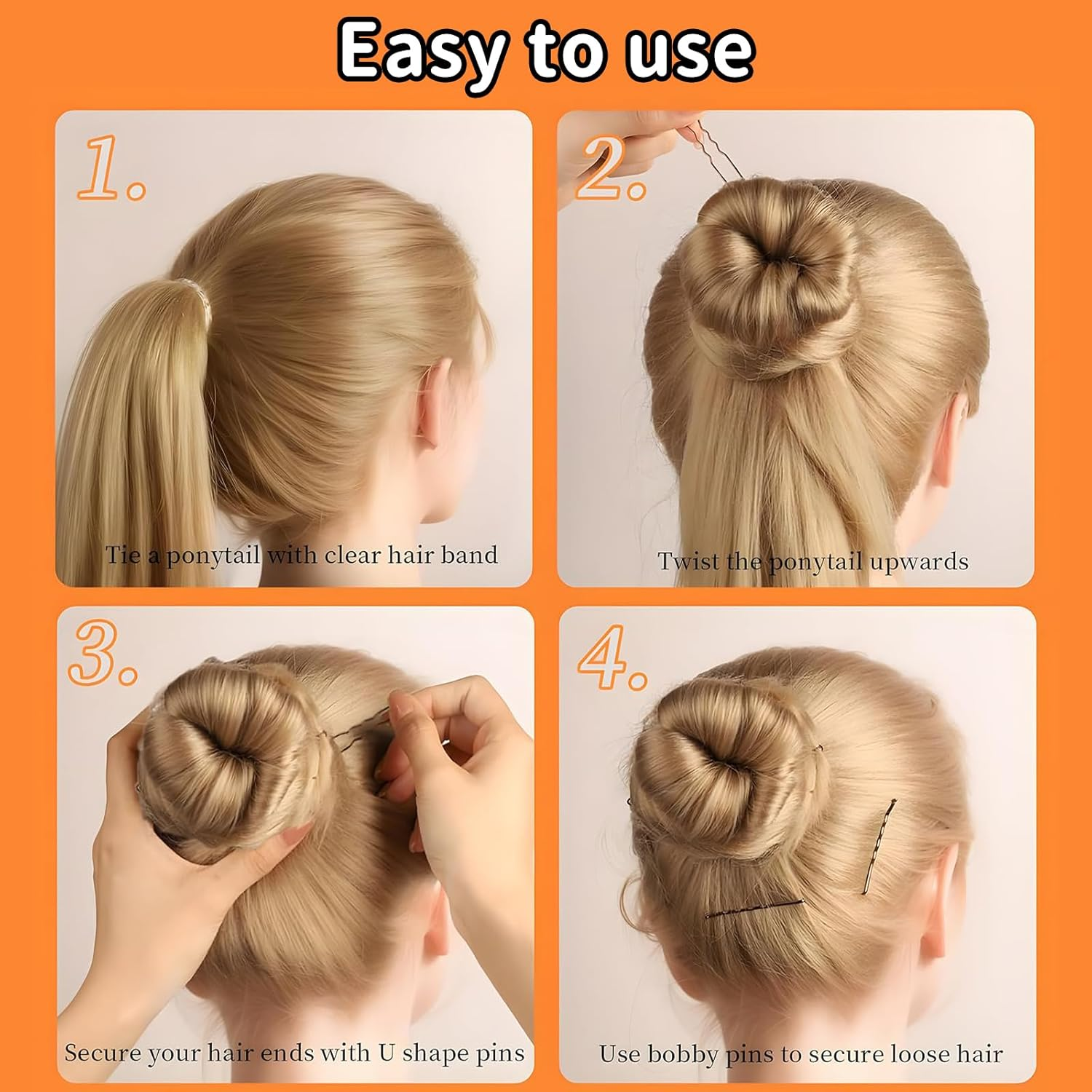 Easy to use

1.

Tie a ponytail with clear hair band

2.

Twist the ponytail upwards

3.

Secure your hair ends with U shape pins

4.

Use bobby pins to secure loose hair