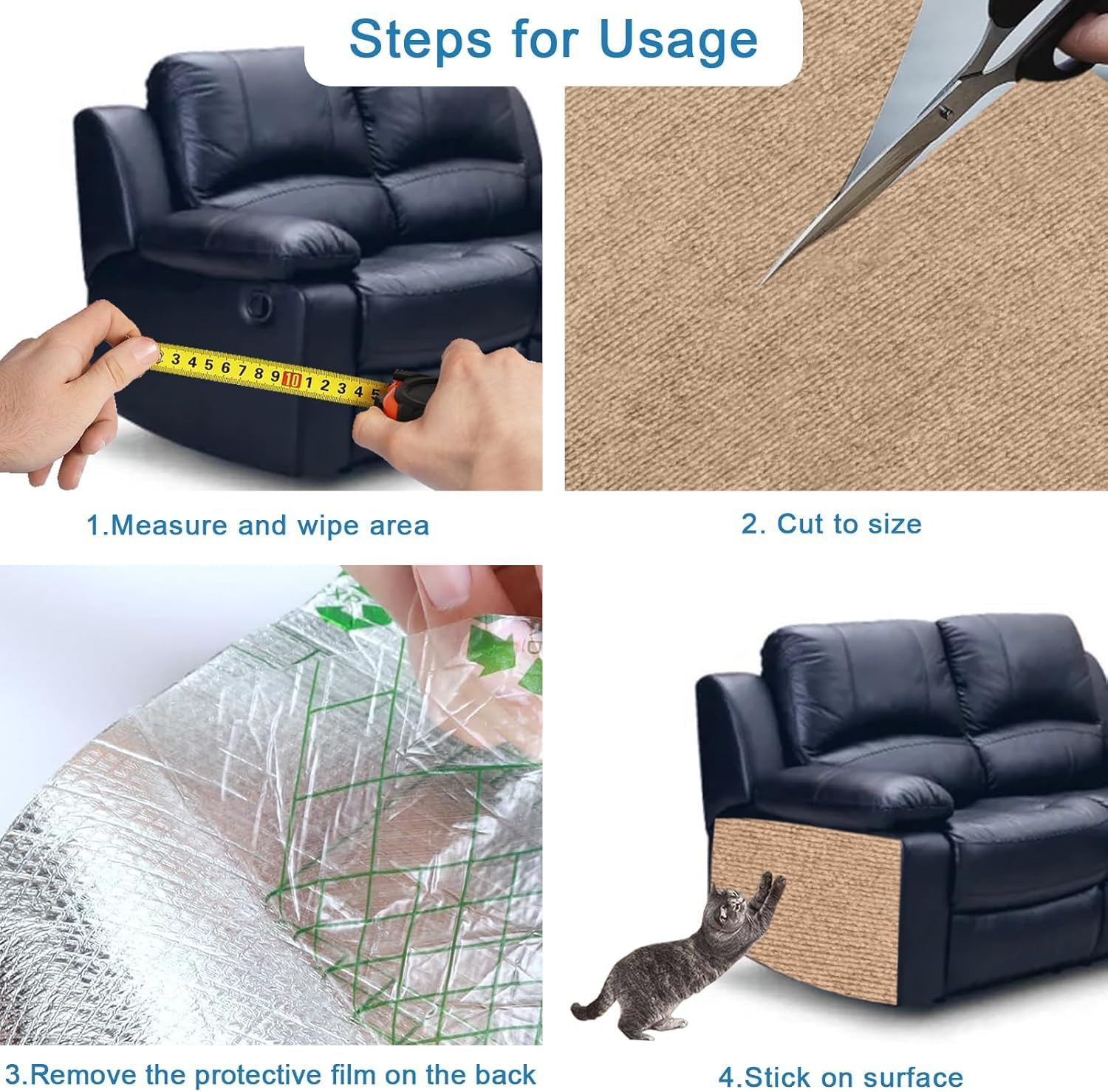 Steps for Usage

3 4 5 6 7 8 9 10 1 2 3 4 5

1.Measure and wipe area

2. Cut to size

3.Remove the protective film on the back

4.Stick on surface