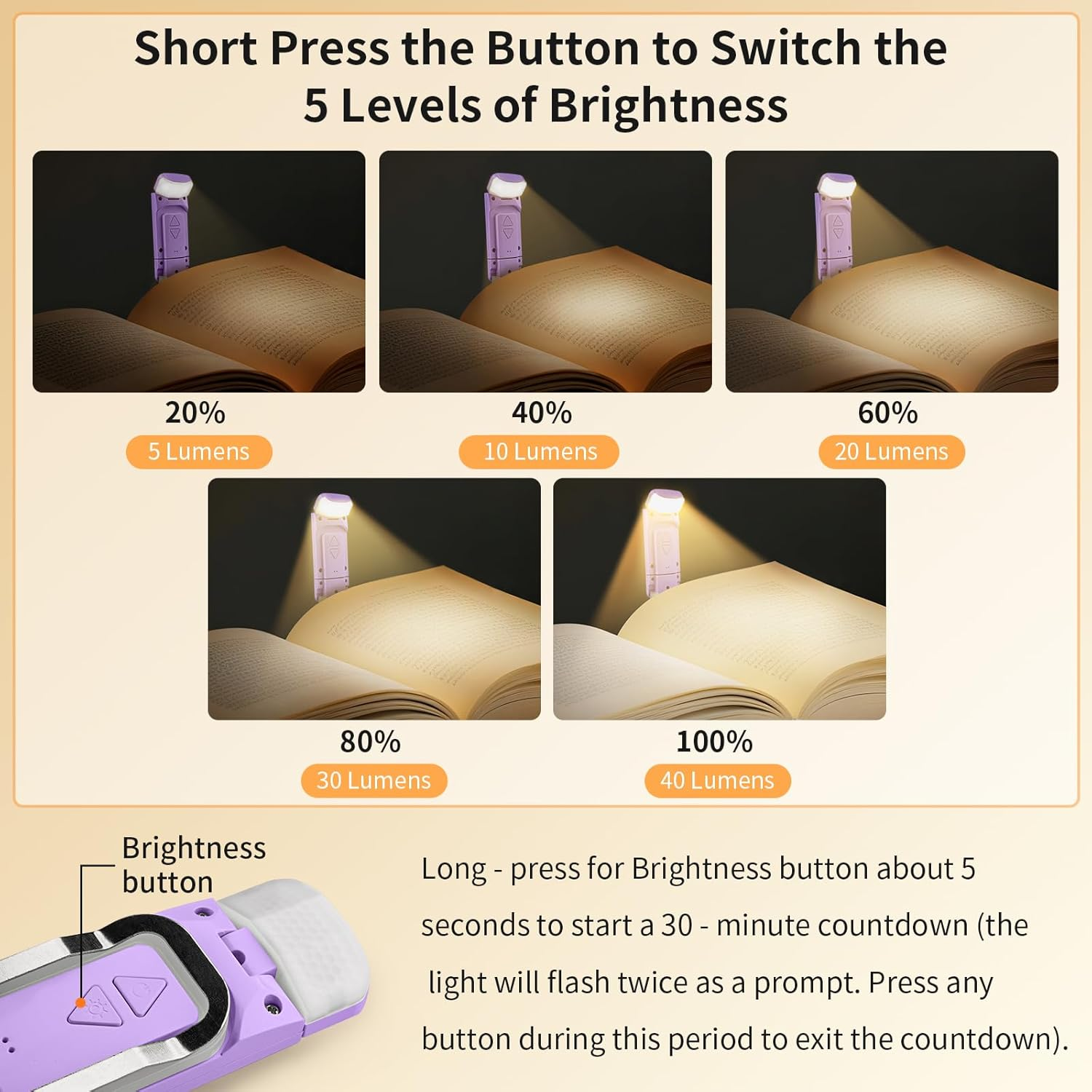 Short Press the Button to Switch the 5 Levels of Brightness

20%
5 Lumens

40%
10 Lumens

60%
20 Lumens

80%
30 Lumens

100%
40 Lumens

Brightness button

Long - press for Brightness button about 5 seconds to start a 30 - minute countdown (the light will flash twice as a prompt. Press any button during this period to exit the countdown).