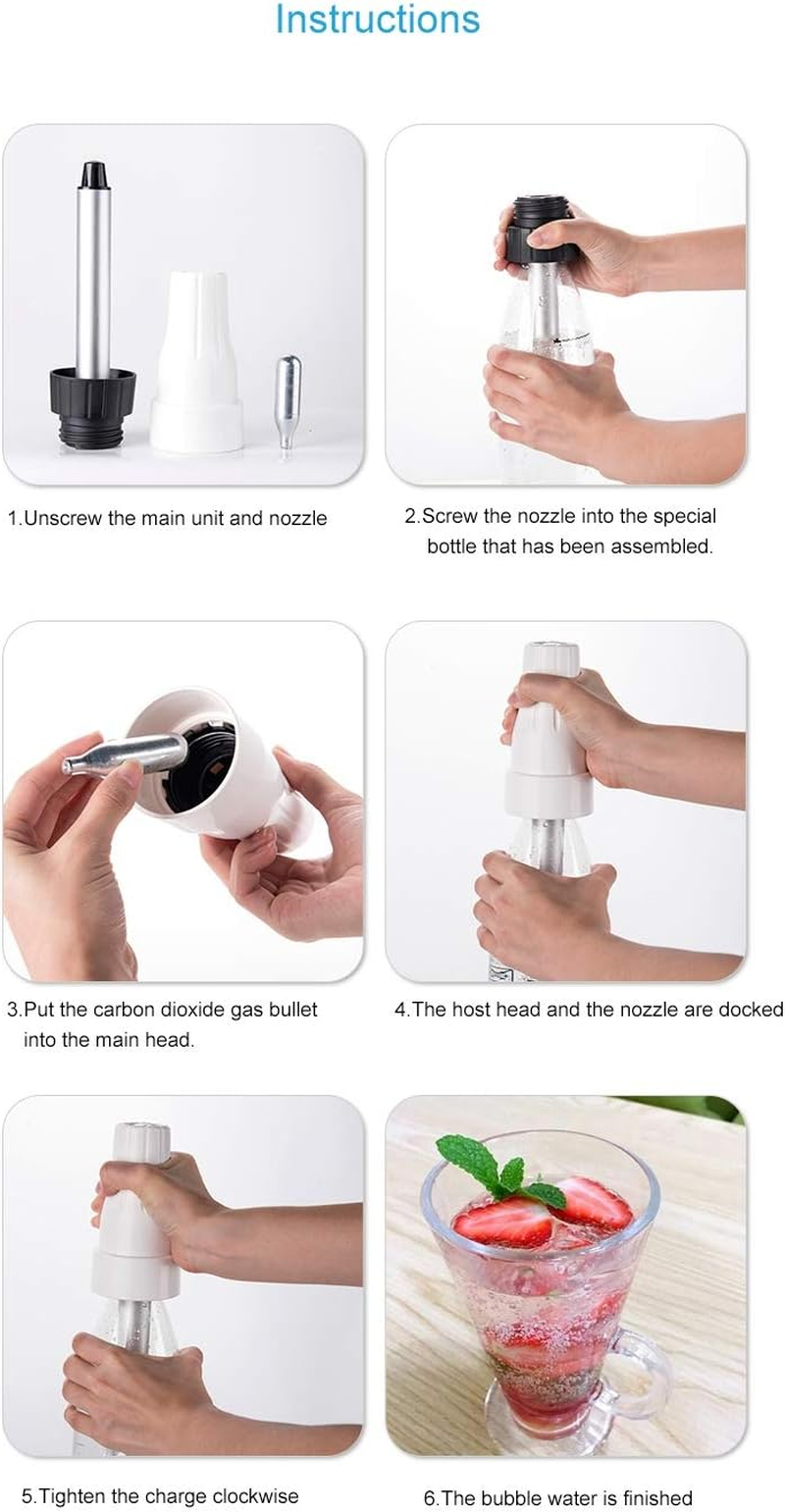 Instructions

1.Unscrew the main unit and nozzle

2.Screw the nozzle into the special bottle that has been assembled.

3.Put the carbon dioxide gas bullet into the main head.

4.The host head and the nozzle are docked

5.Tighten the charge clockwise

6.The bubble water is finished