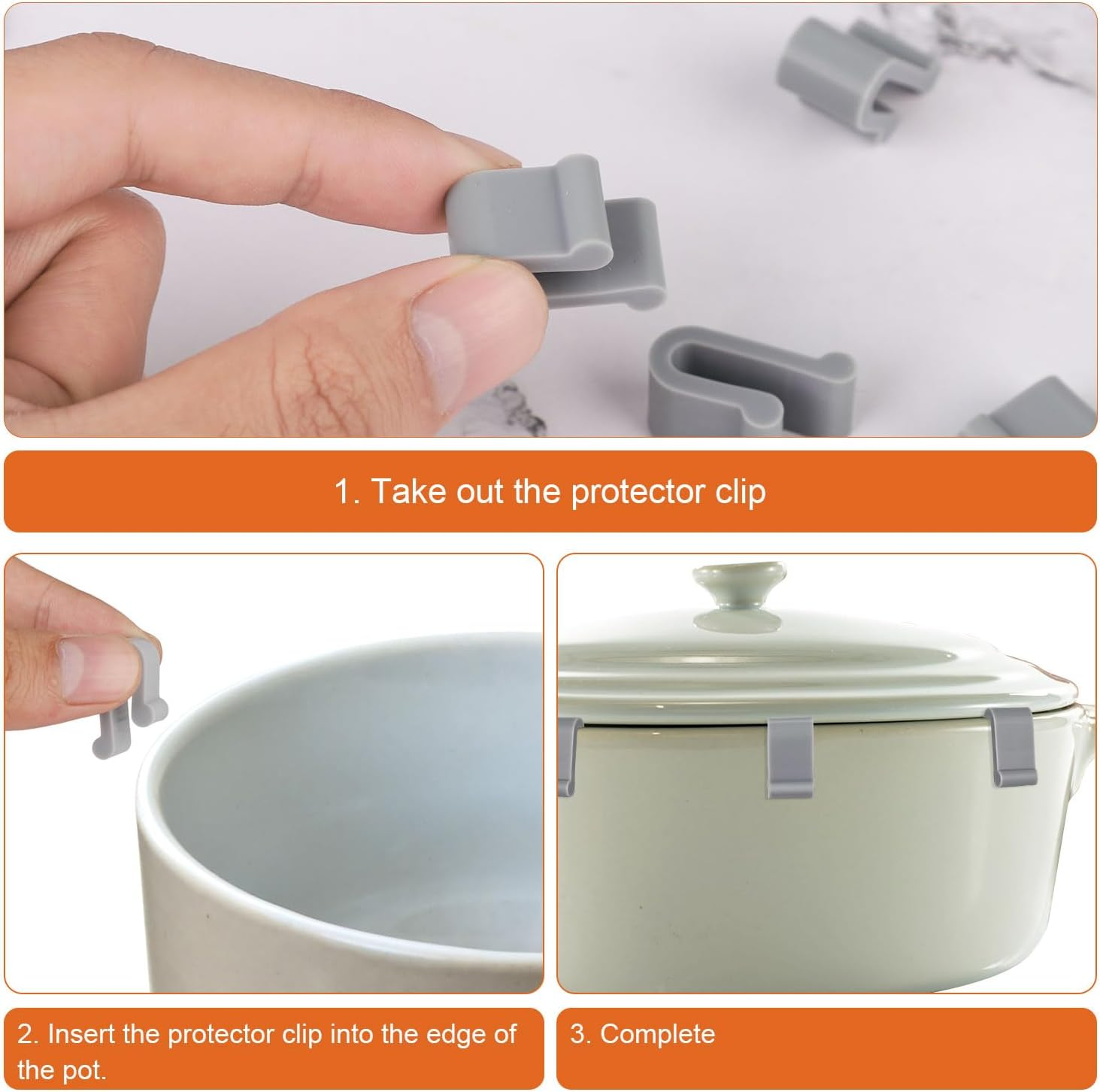 1. Take out the protector clip

2. Insert the protector clip into the edge of the pot.

3. Complete