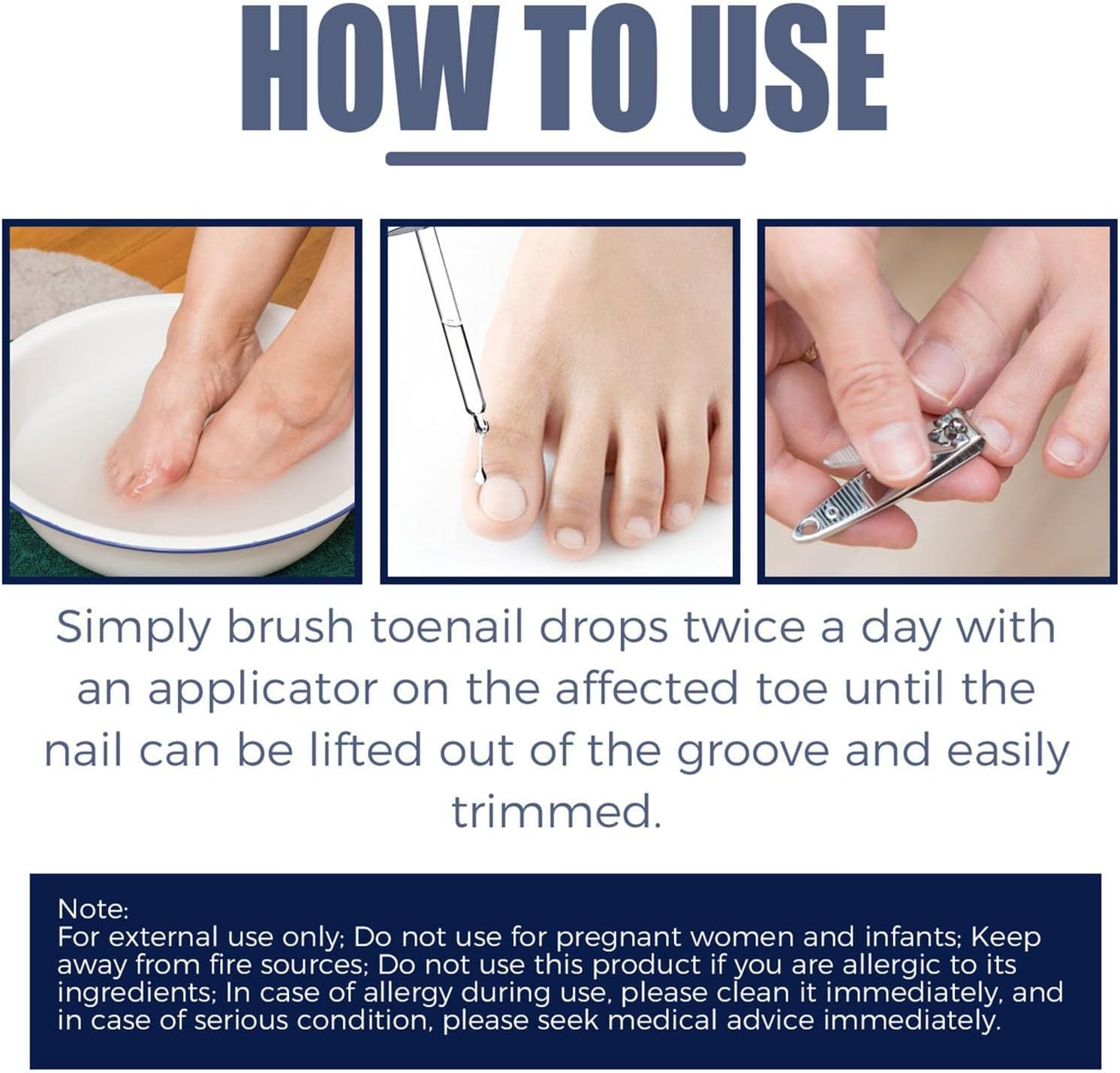 HOW TO USE

Simply brush toenail drops twice a day with an applicator on the affected toe until the nail can be lifted out of the groove and easily trimmed.

Note:
For external use only; Do not use for pregnant women and infants; Keep away from fire sources; Do not use this product if you are allergic to its ingredients; In case of allergy during use, please clean it immediately, and in case of serious condition, please seek medical advice immediately.