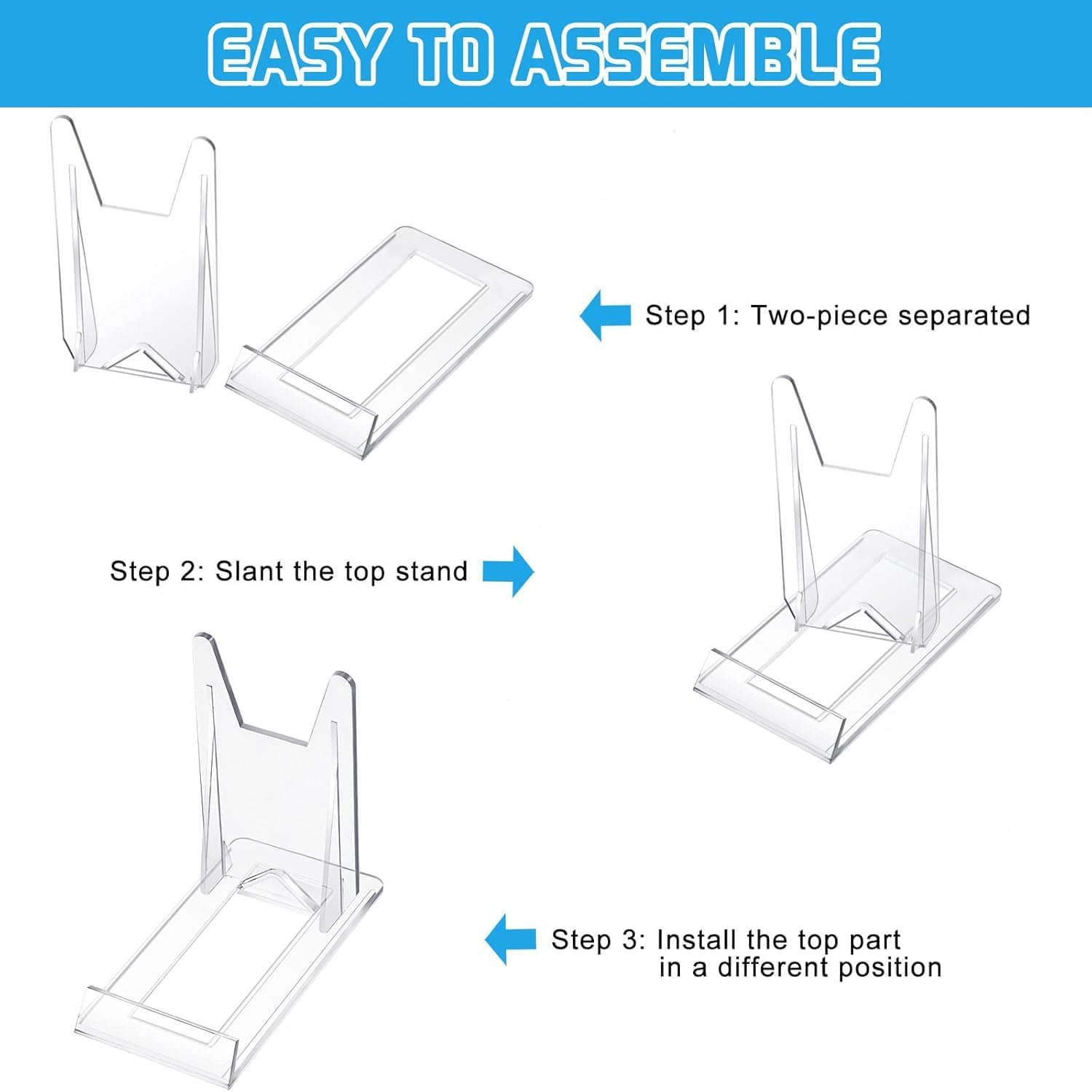 EASY TO ASSEMBLE

Step 1: Two-piece separated

Step 2: Slant the top stand

Step 3: Install the top part in a different position