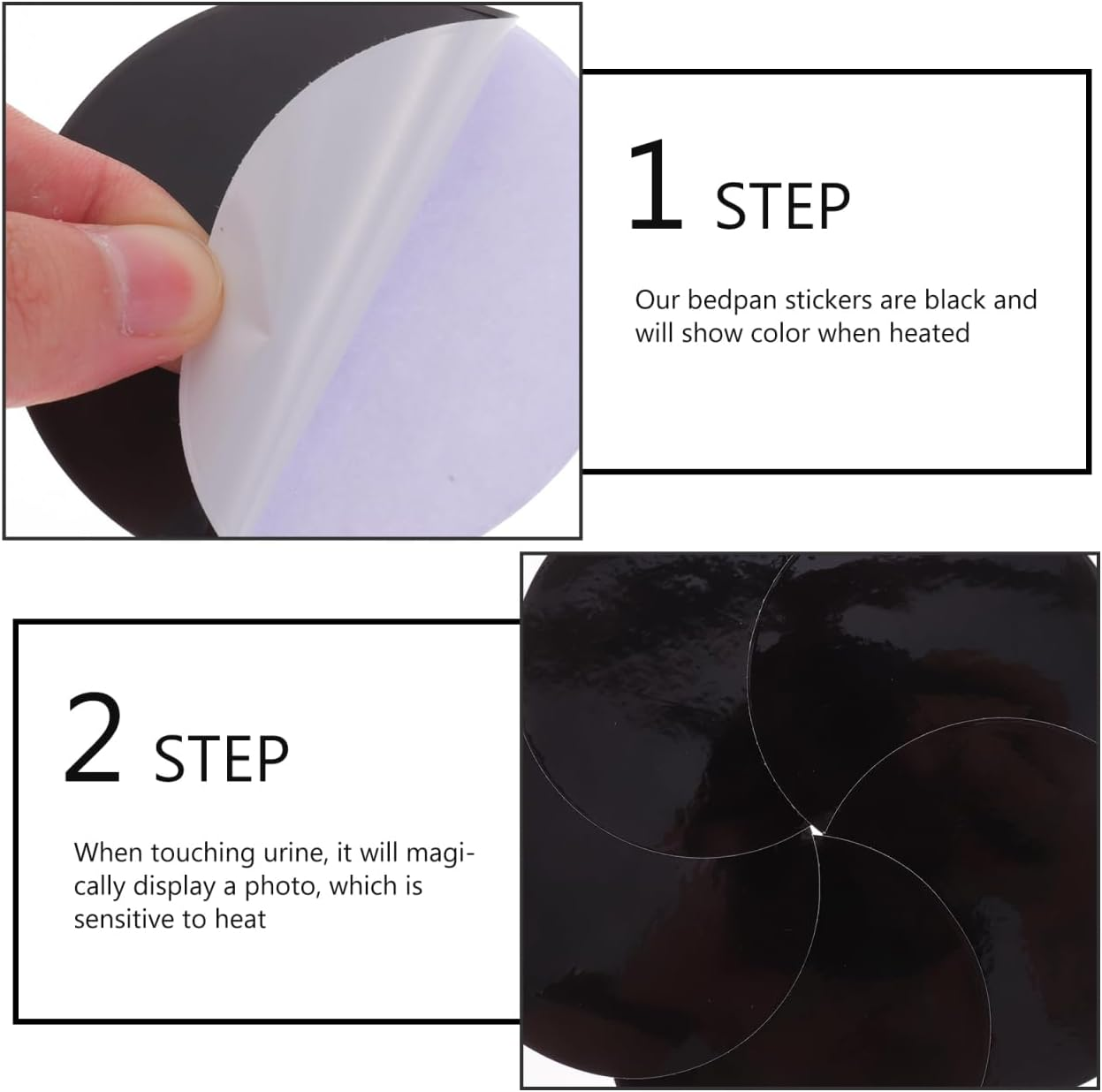 1 STEP

Our bedpan stickers are black and will show color when heated

2 STEP

When touching urine, it will magically display a photo, which is sensitive to heat