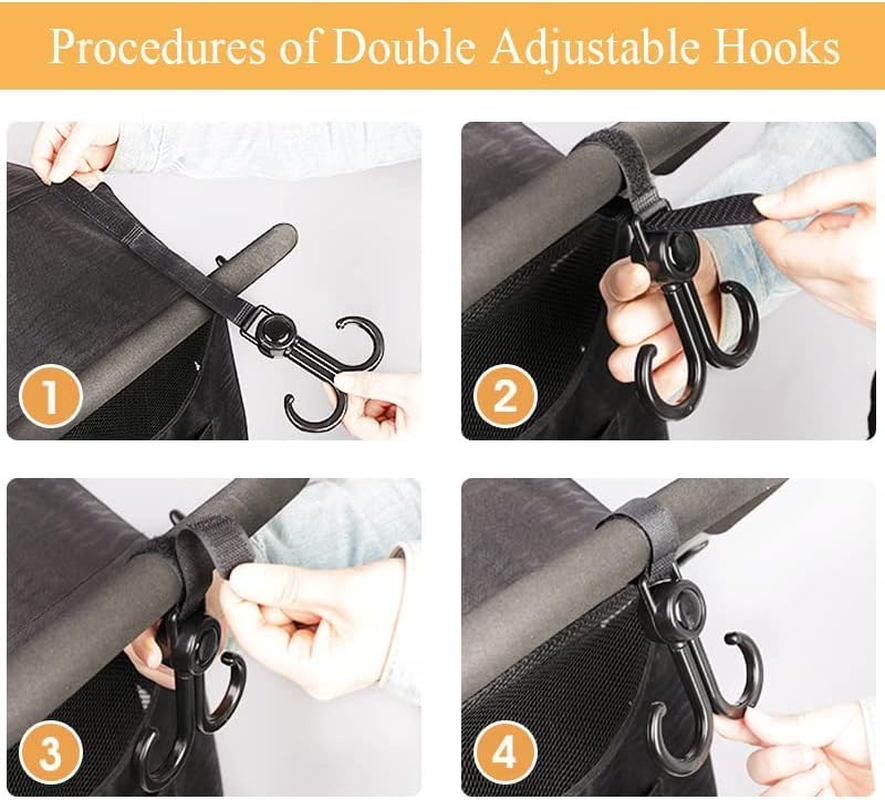 Procedures of Double Adjustable Hooks

1

2

3

4