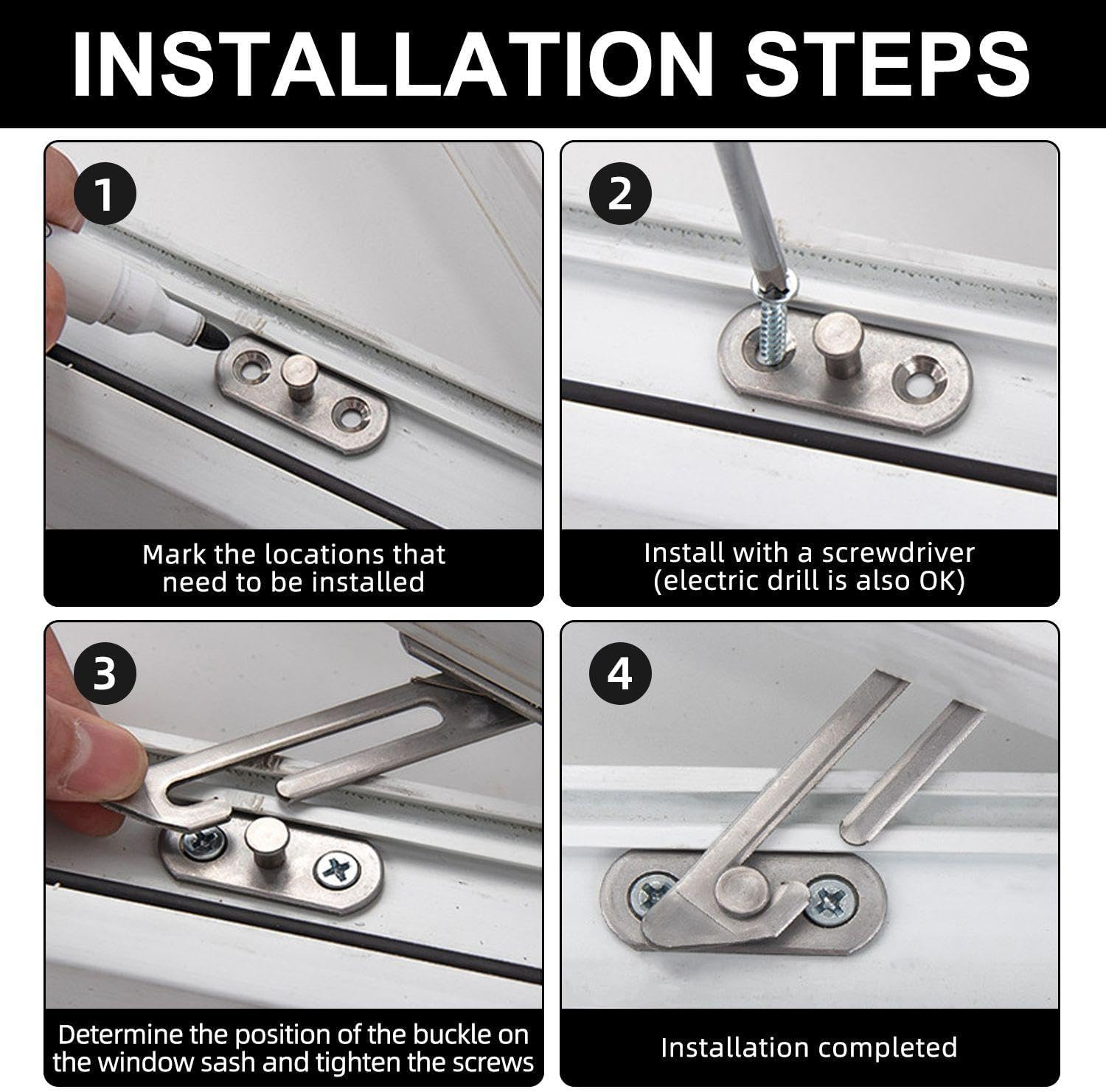 INSTALLATION STEPS

1

Mark the locations that need to be installed

2

Install with a screwdriver (electric drill is also OK)

3

Determine the position of the buckle on the window sash and tighten the screws

4

Installation completed