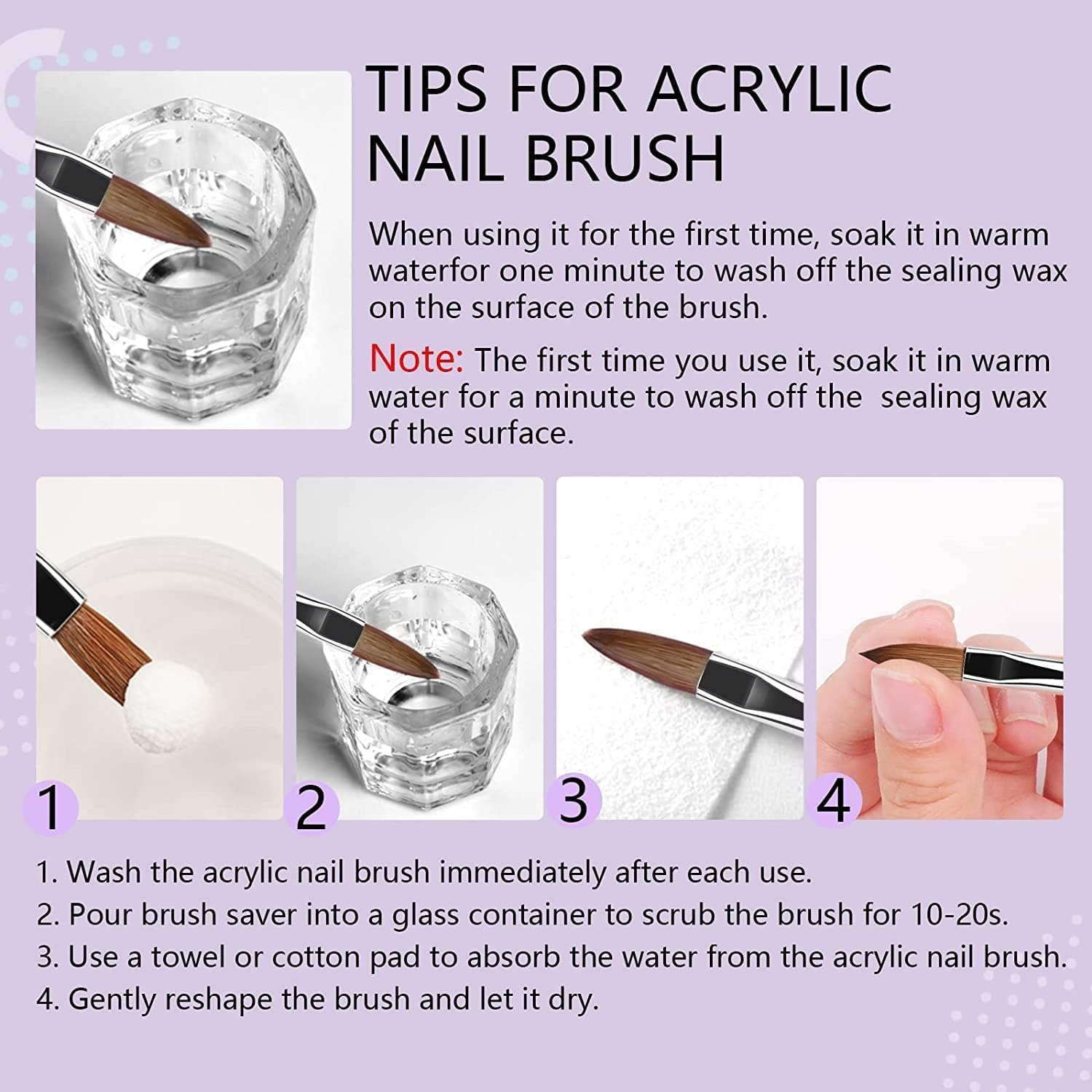 TIPS FOR ACRYLIC NAIL BRUSH

When using it for the first time, soak it in warm waterfor one minute to wash off the sealing wax on the surface of the brush.

Note: The first time you use it, soak it in warm water for a minute to wash off the sealing wax of the surface.

1

2

3

4

1. Wash the acrylic nail brush immediately after each use.
2. Pour brush saver into a glass container to scrub the brush for 10-20s.
3. Use a towel or cotton pad to absorb the water from the acrylic nail brush.
4. Gently reshape the brush and let it dry.