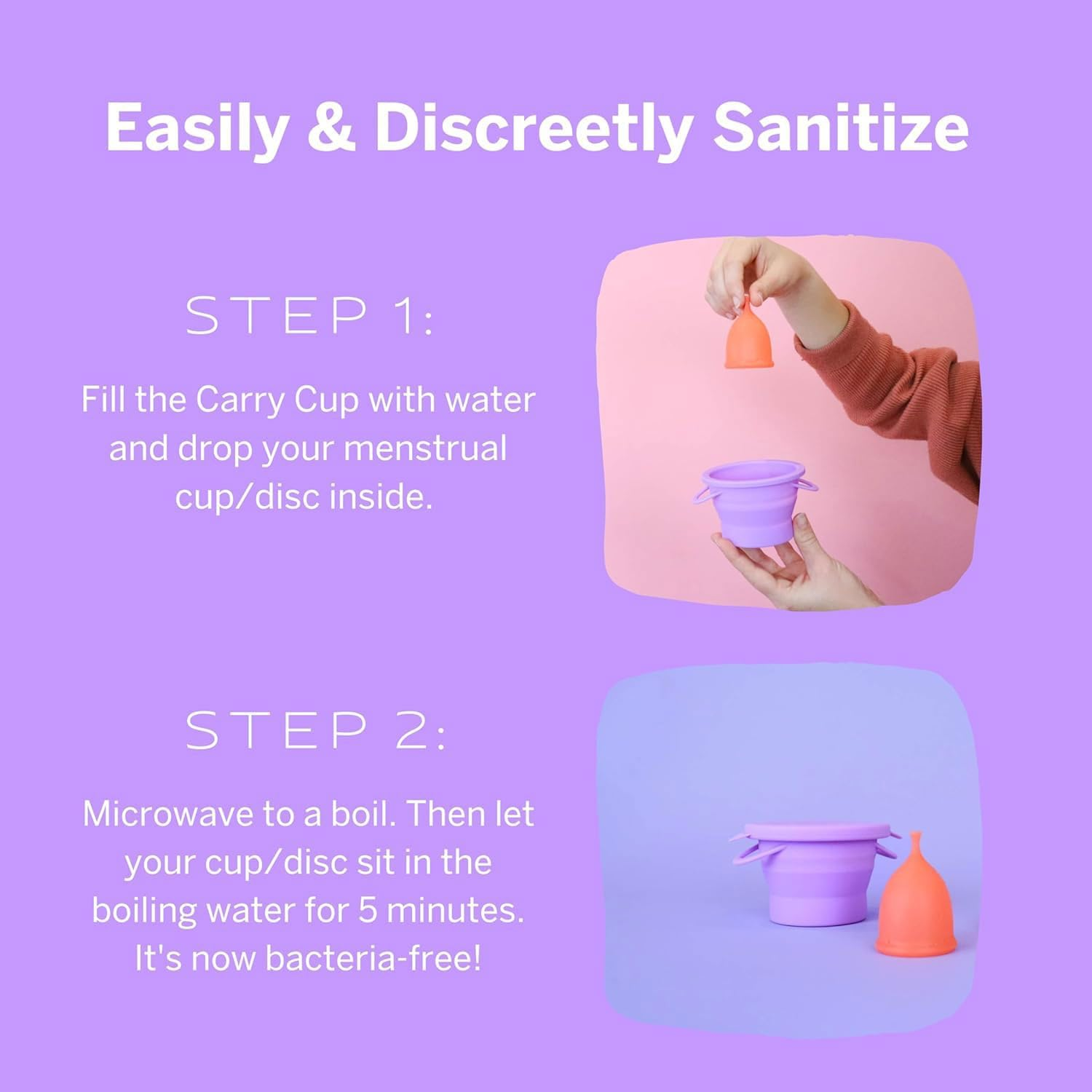 Easily & Discreetly Sanitize

STEP 1:

Fill the Carry Cup with water and drop your menstrual cup/disc inside.

STEP 2:

Microwave to a boil. Then let your cup/disc sit in the boiling water for 5 minutes. It's now bacteria-free!