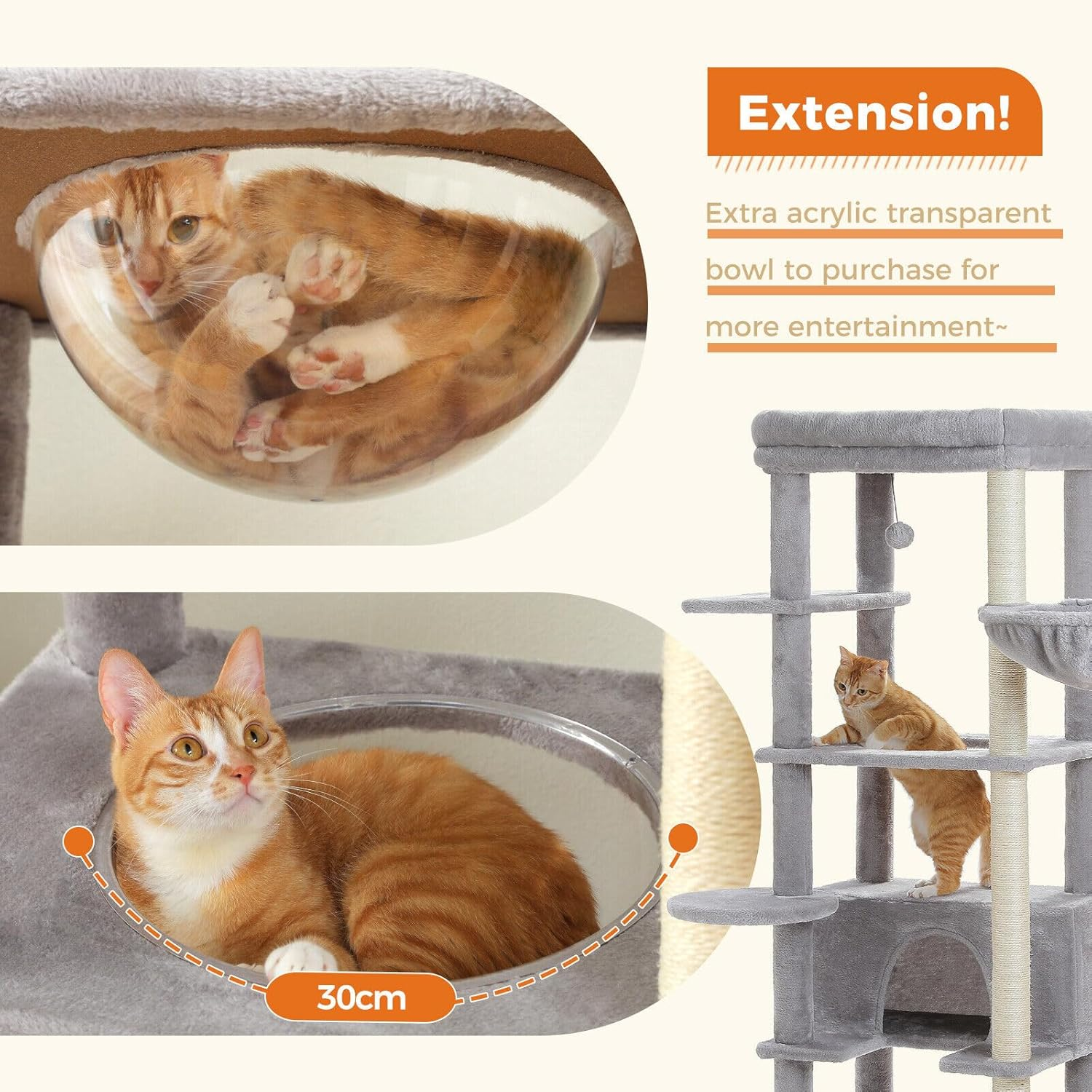 Extension!

Extra acrylic transparent bowl to purchase for more entertainment~

30cm