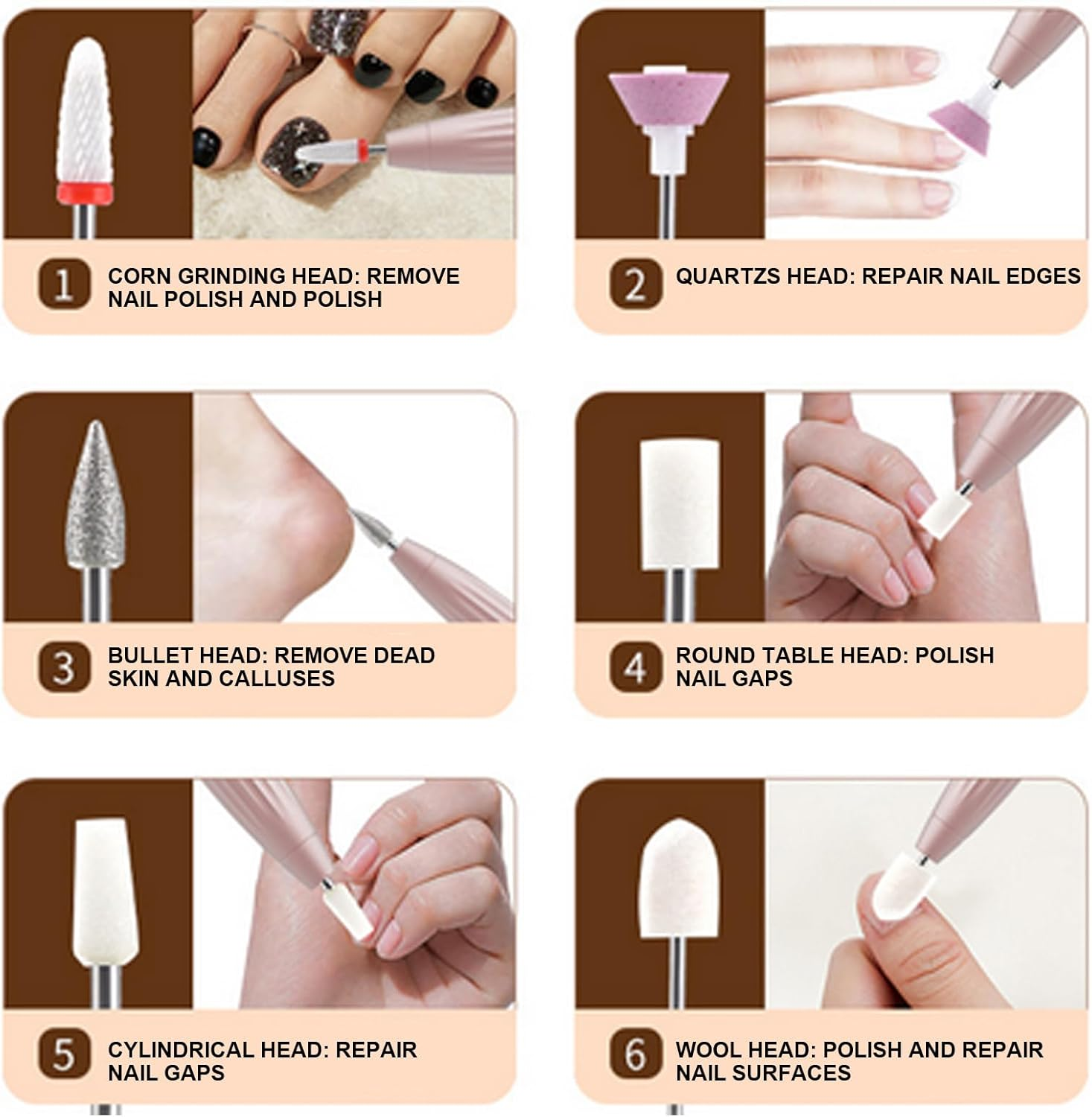 1 CORN GRINDING HEAD: REMOVE NAIL POLISH AND POLISH

2 QUARTZS HEAD: REPAIR NAIL EDGES

3 BULLET HEAD: REMOVE DEAD SKIN AND CALLUSES

4 ROUND TABLE HEAD: POLISH NAIL GAPS

5 CYLINDRICAL HEAD: REPAIR NAIL GAPS

6 WOOL HEAD: POLISH AND REPAIR NAIL SURFACES