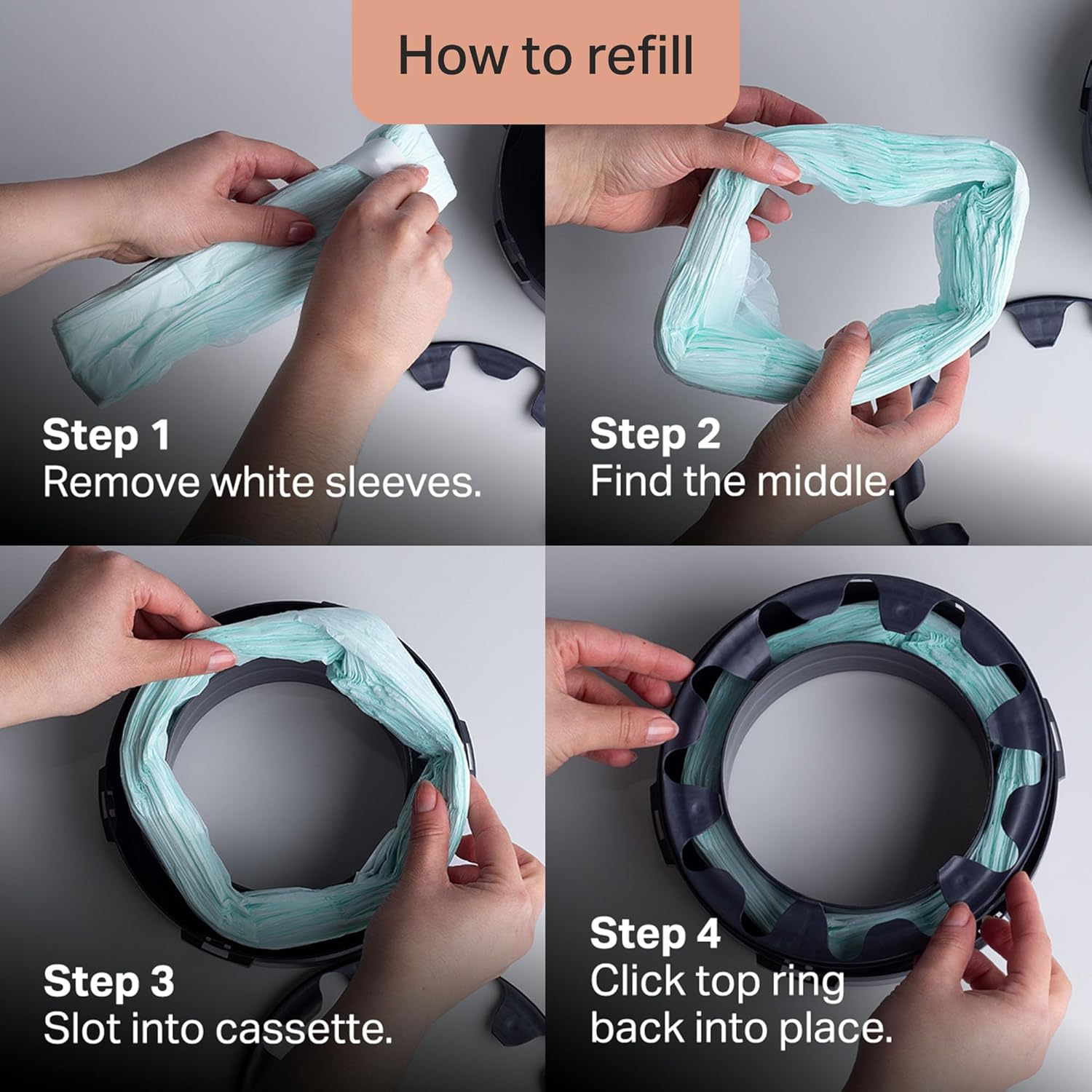 How to refill

Step 1
Remove white sleeves.

Step 2
Find the middle.

Step 3
Slot into cassette.

Step 4
Click top ring back into place.