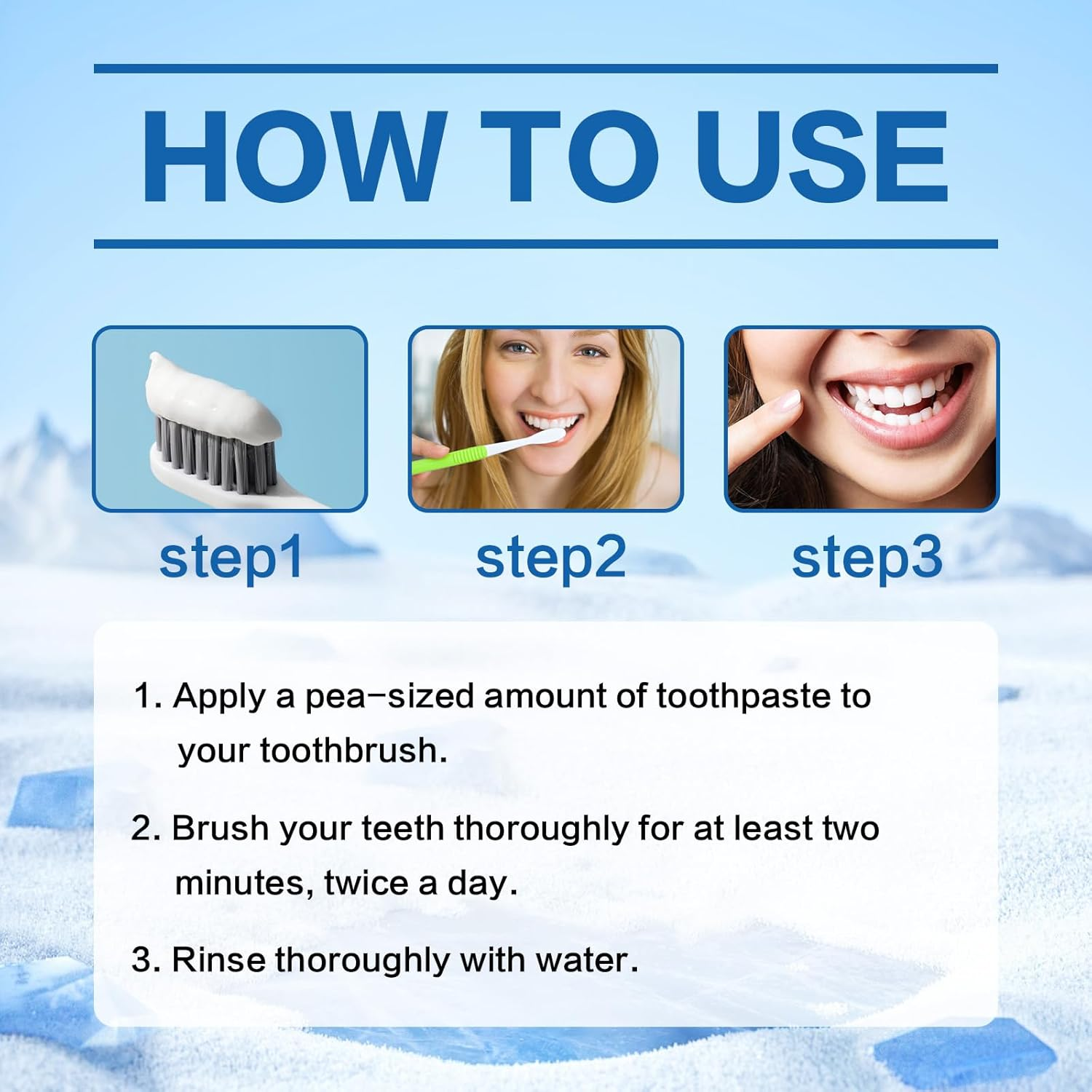 HOW TO USE

step1

step2

step3

1. Apply a pea-sized amount of toothpaste to your toothbrush.

2. Brush your teeth thoroughly for at least two minutes, twice a day.

3. Rinse thoroughly with water.