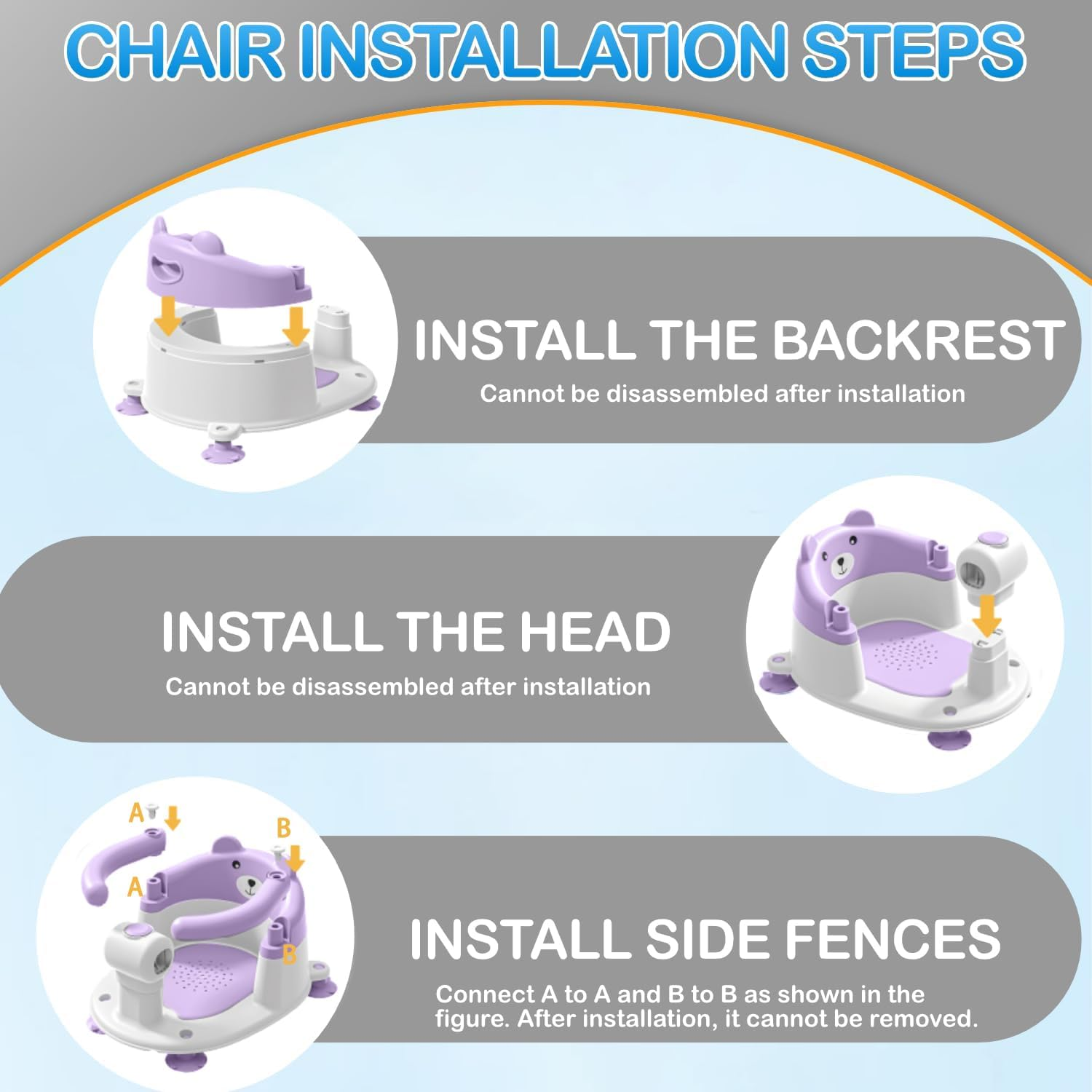 CHAIR INSTALLATION STEPS

INSTALL THE BACKREST
Cannot be disassembled after installation

INSTALL THE HEAD
Cannot be disassembled after installation

A
B
A
B

INSTALL SIDE FENCES
Connect A to A and B to B as shown in the figure. After installation, it cannot be removed.