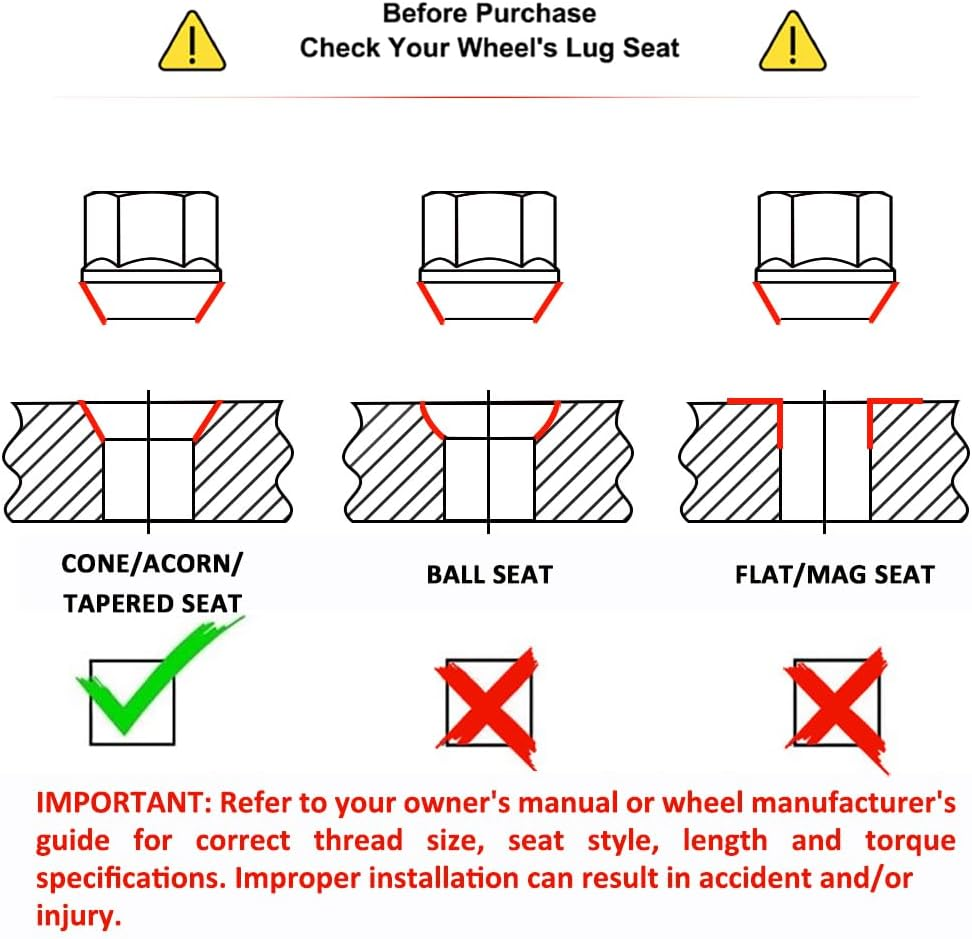 Before Purchase
Check Your Wheel's Lug Seat

CONE/ACORN/ TAPERED SEAT

BALL SEAT

FLAT/MAG SEAT

IMPORTANT: Refer to your owner's manual or wheel manufacturer's guide for correct thread size, seat style, length and torque specifications. Improper installation can result in accident and/or injury.