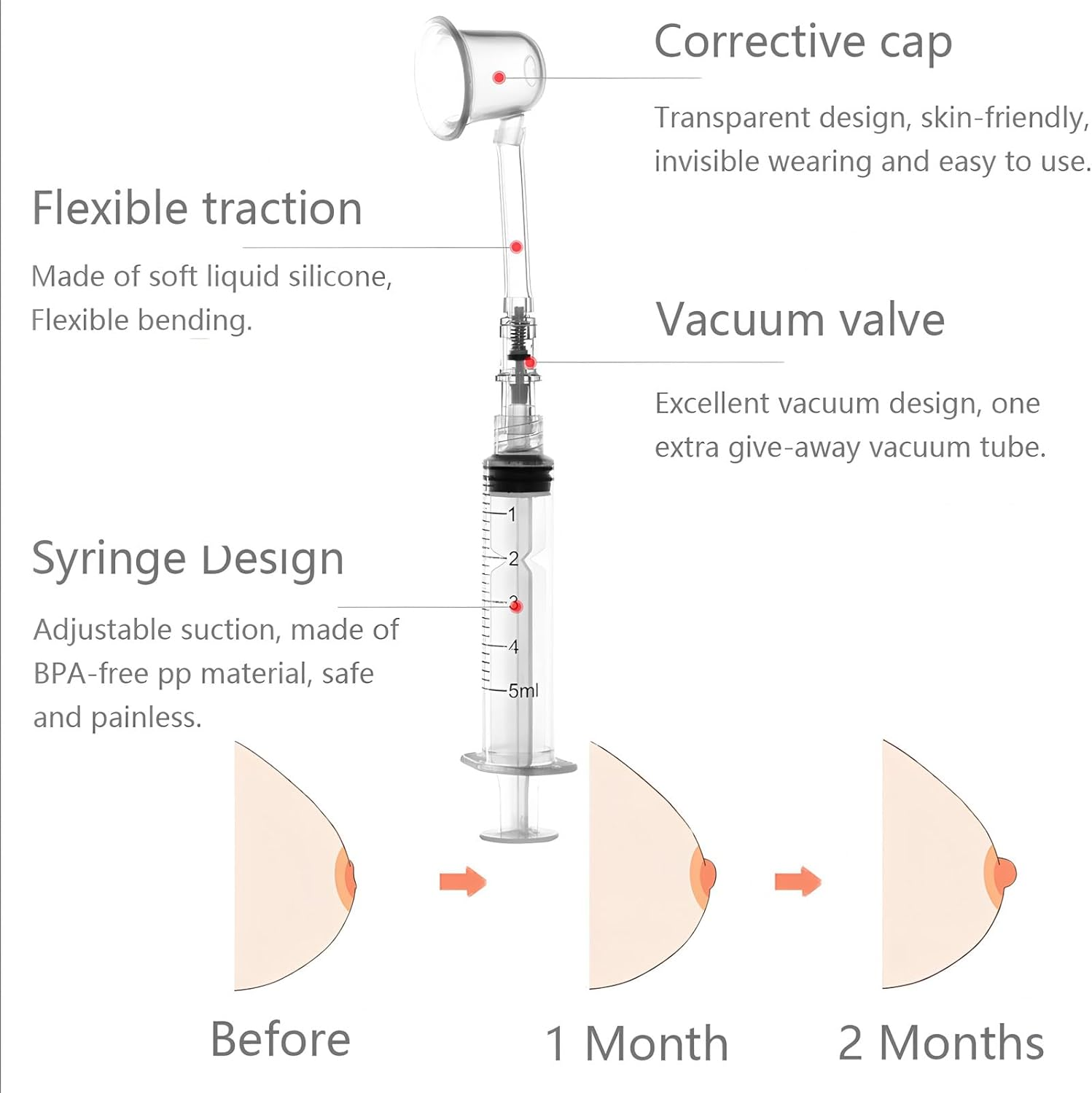 Corrective cap

Transparent design, skin-friendly, invisible wearing and easy to use.

Flexible traction

Made of soft liquid silicone, Flexible bending.

Vacuum valve

Excellent vacuum design, one extra give-away vacuum tube.

Syringe Design

Adjustable suction, made of BPA-free pp material, safe and painless.

1
2
3
4
5ml

Before

1 Month

2 Months