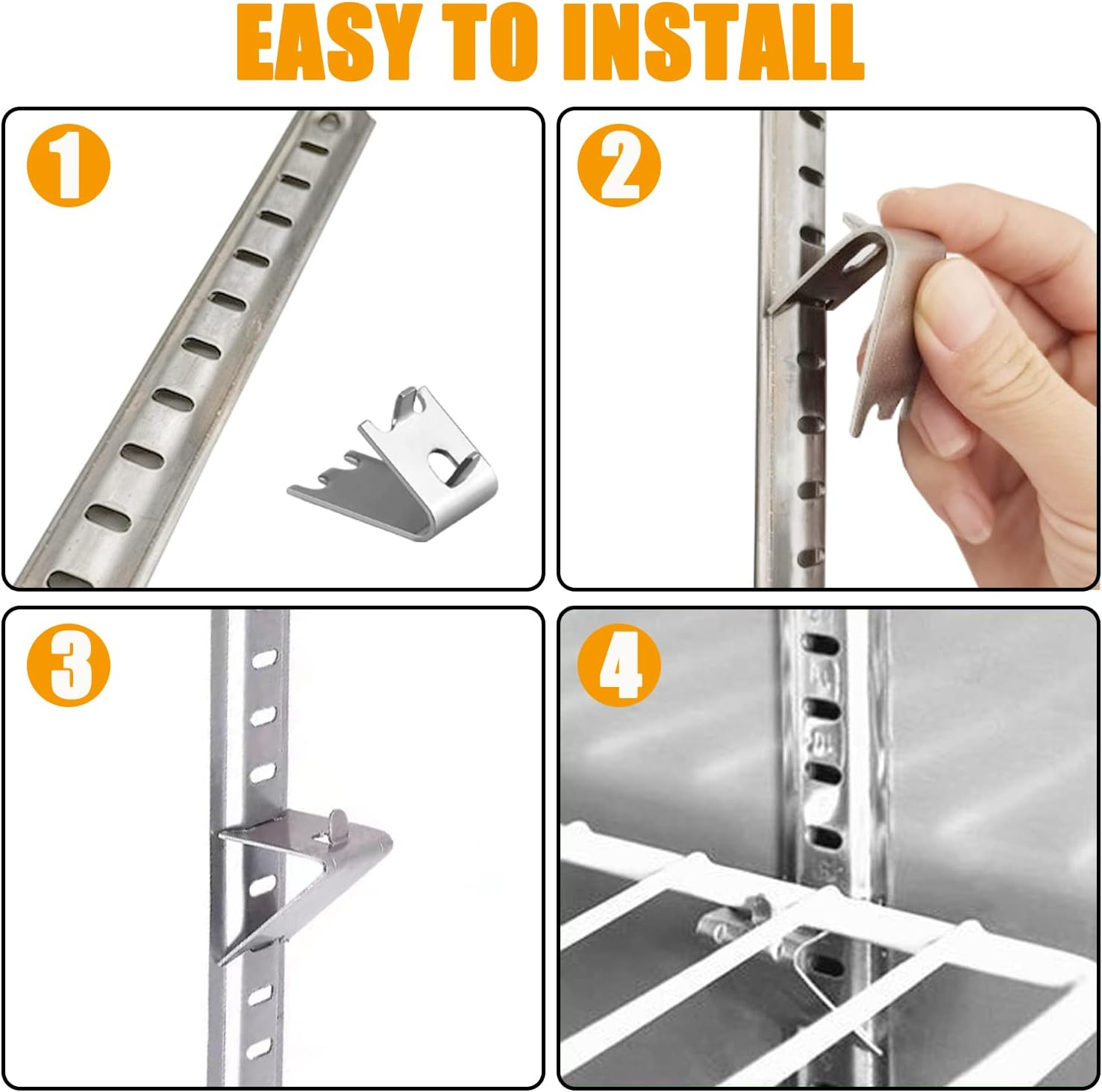 EASY TO INSTALL

1

2

3

4