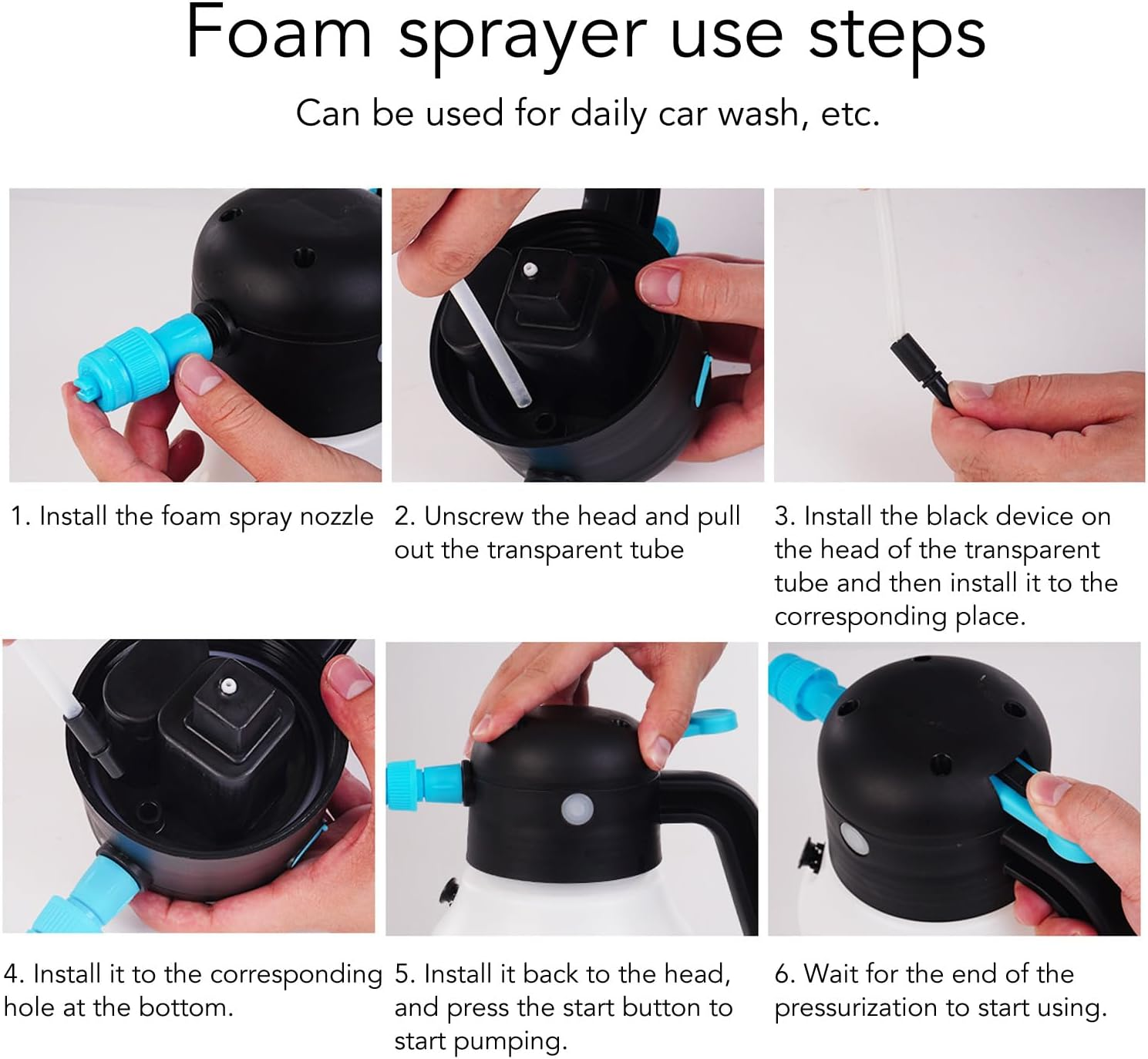 Foam sprayer use steps

Can be used for daily car wash, etc.

1. Install the foam spray nozzle

2. Unscrew the head and pull out the transparent tube

3. Install the black device on the head of the transparent tube and then install it to the corresponding place.

4. Install it to the corresponding hole at the bottom.

5. Install it back to the head, and press the start button to start pumping.

6. Wait for the end of the pressurization to start using.