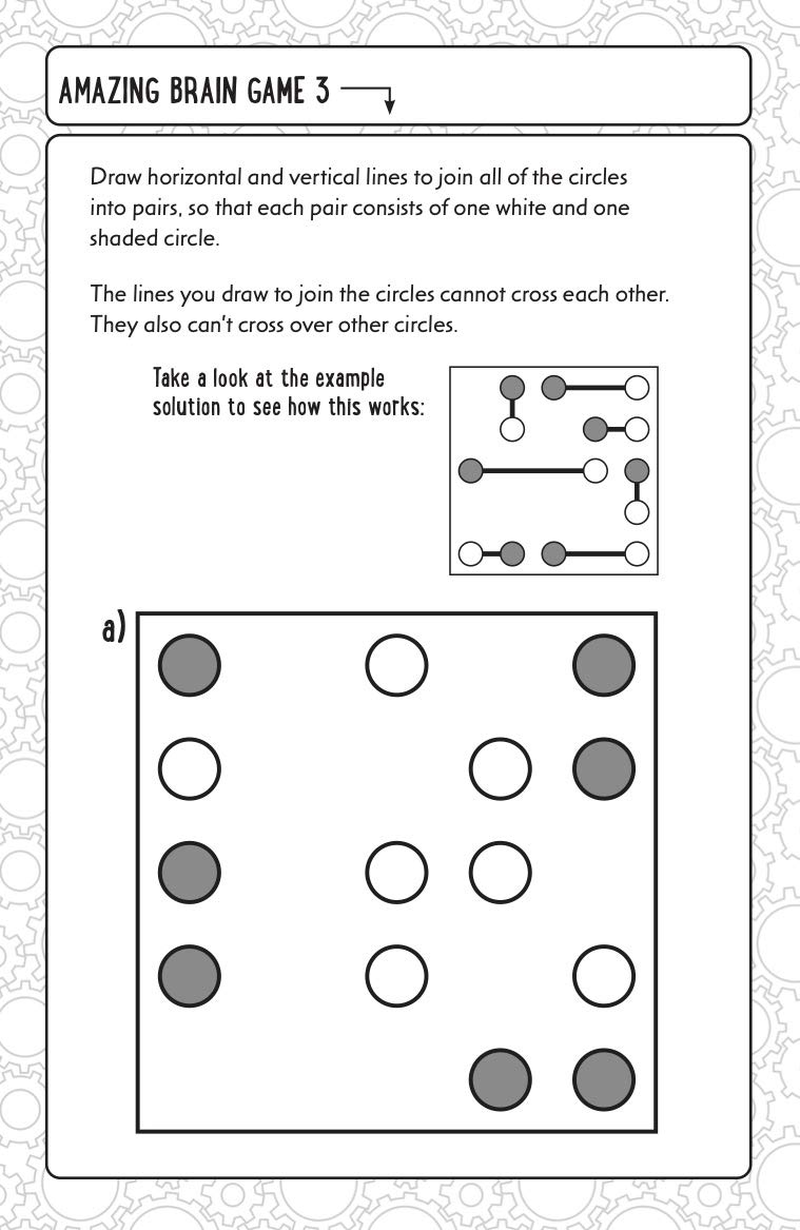 AMAZING BRAIN GAME 3

Draw horizontal and vertical lines to join all of the circles into pairs, so that each pair consists of one white and one shaded circle.

The lines you draw to join the circles cannot cross each other. They also can't cross over other circles.

Take a look at the example solution to see how this works:

a)