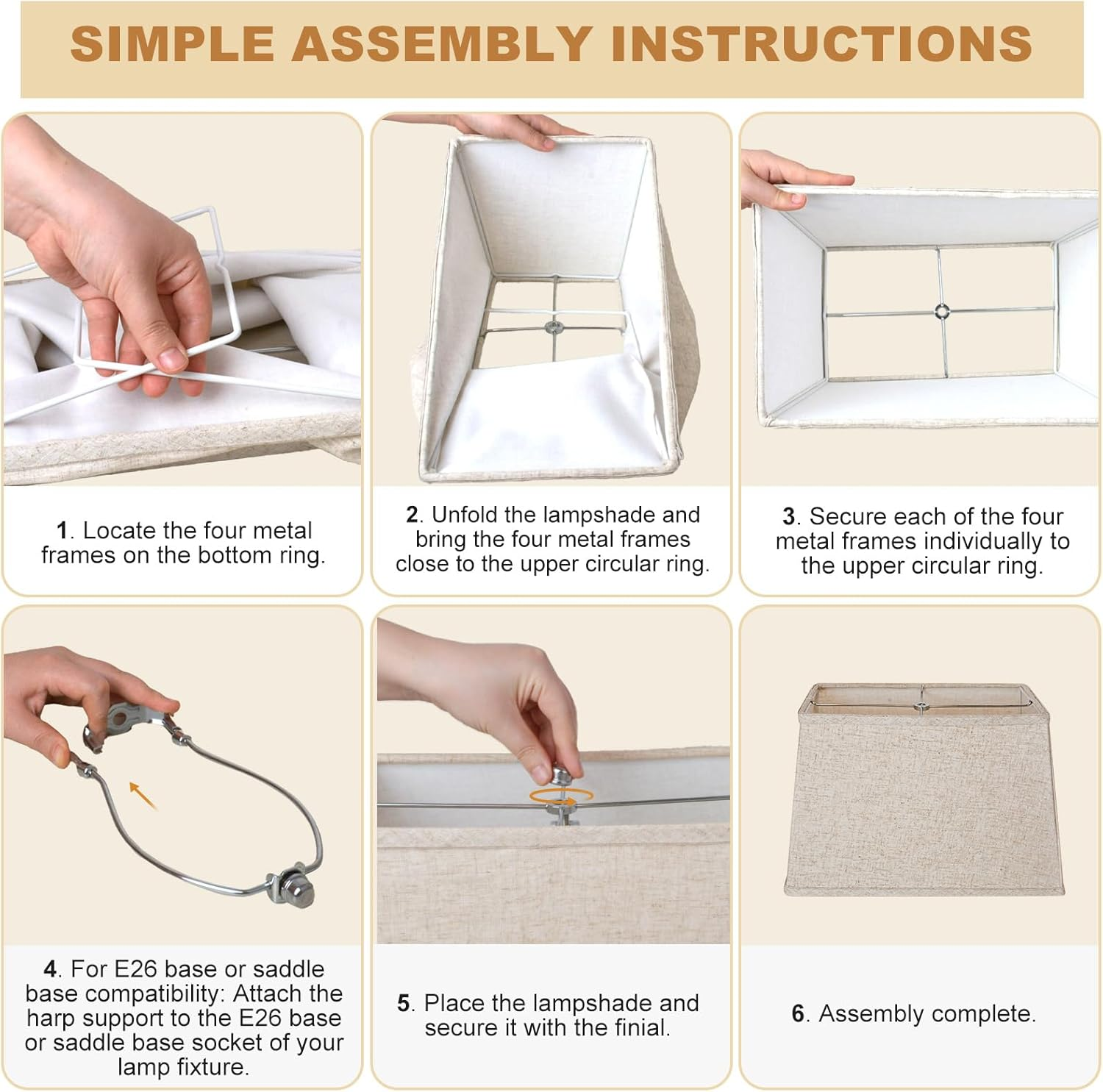 SIMPLE ASSEMBLY INSTRUCTIONS

1. Locate the four metal frames on the bottom ring.

2. Unfold the lampshade and bring the four metal frames close to the upper circular ring.

3. Secure each of the four metal frames individually to the upper circular ring.

4. For E26 base or saddle base compatibility: Attach the harp support to the E26 base or saddle base socket of your lamp fixture.

5. Place the lampshade and secure it with the finial.

6. Assembly complete.