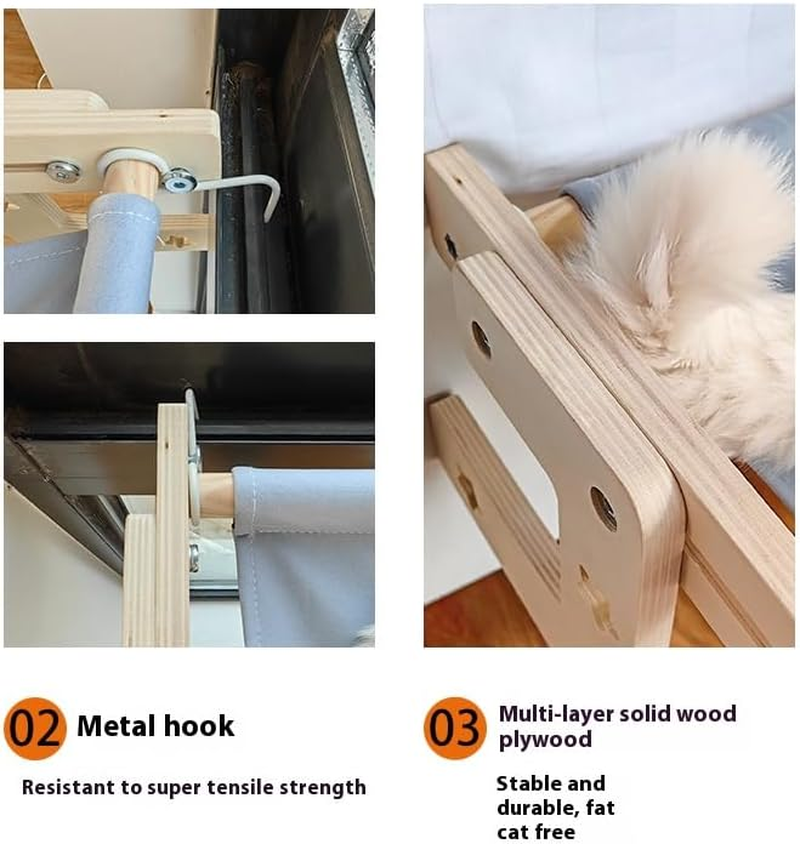 02 Metal hook

Resistant to super tensile strength

03 Multi-layer solid wood plywood

Stable and durable, fat cat free