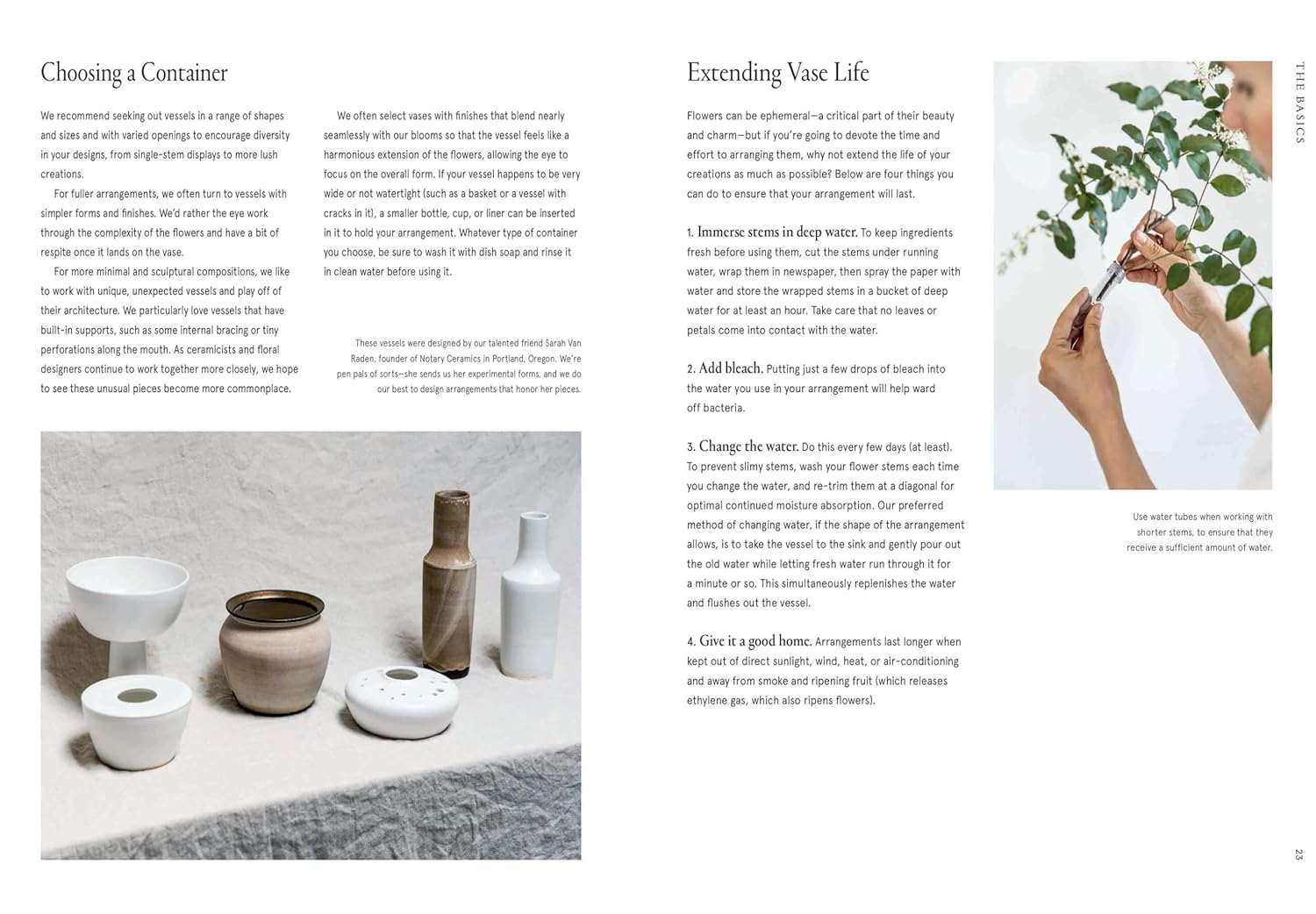 Choosing a Container

We recommend seeking out vessels in a range of shapes and sizes and with varied openings to encourage diversity in your designs, from single-stem displays to more lush creations.

For fuller arrangements, we often turn to vessels with simpler forms and finishes. We'd rather the eye work through the complexity of the flowers and have a bit of respite once it lands on the vase.

For more minimal and sculptural compositions, we like to work with unique, unexpected vessels and play off of their architecture. We particularly love vessels that have built-in supports, such as some internal bracing or tiny perforations along the mouth. As ceramicists and floral designers continue to work together more closely, we hope to see these unusual pieces become more commonplace.

We often select vases with finishes that blend nearly seamlessly with our blooms so that the vessel feels like a harmonious extension of the flowers, allowing the eye to focus on the overall form. If your vessel happens to be very wide or not watertight (such as a basket or a vessel with cracks in it), a smaller bottle, cup, or liner can be inserted in it to hold your arrangement. Whatever type of container you choose, be sure to wash it with dish soap and rinse it in clean water before using it.

These vessels were designed by our talented friend Sarah Van Raden, founder of Notary Ceramics in Portland, Oregon. We're pen pals of sorts—she sends us her experimental forms, and we do our best to design arrangements that honor her pieces.

Extending Vase Life

Flowers can be ephemeral—a critical part of their beauty and charm—but if you're going to devote the time and effort to arranging them, why not extend the life of your creations as much as possible? Below are four things you can do to ensure that your arrangement will last.

1. Immerse stems in deep water. To keep ingredients fresh before using them, cut the stems under running water, wrap them in newspaper, then spray the paper with water and store the wrapped stems in a bucket of deep water for at least an hour. Take care that no leaves or petals come into contact with the water.

2. Add bleach. Putting just a few drops of bleach into the water you use in your arrangement will help ward off bacteria.

3. Change the water. Do this every few days (at least). To prevent slimy stems, wash your flower stems each time you change the water, and re-trim them at a diagonal for optimal continued moisture absorption. Our preferred method of changing water, if the shape of the arrangement allows, is to take the vessel to the sink and gently pour out the old water while letting fresh water run through it for a minute or so. This simultaneously replenishes the water and flushes out the vessel.

4. Give it a good home. Arrangements last longer when kept out of direct sunlight, wind, heat, or air-conditioning and away from smoke and ripening fruit (which releases ethylene gas, which also ripens flowers).

Use water tubes when working with shorter stems, to ensure that they receive a sufficient amount of water.

THE BASICS

23