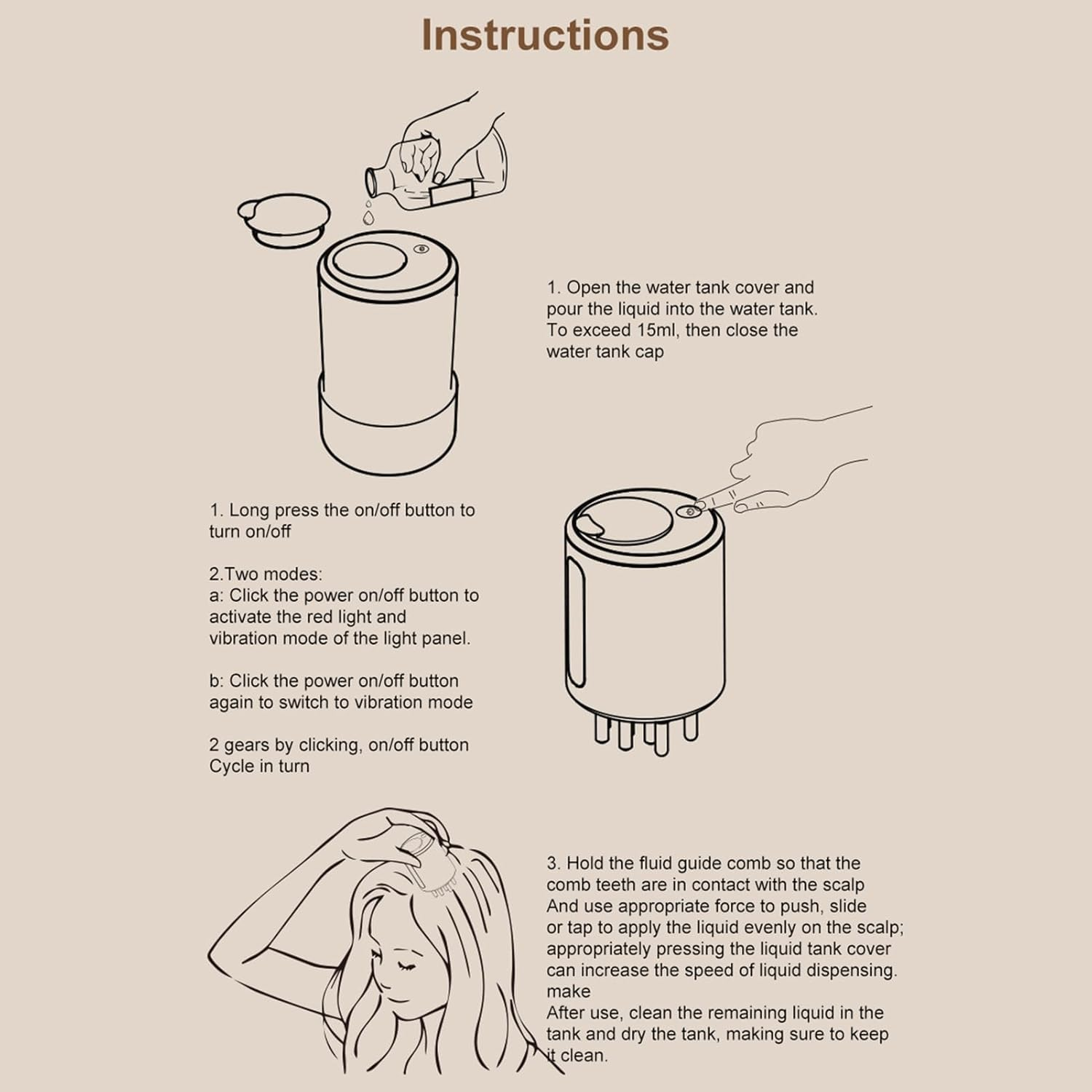 Instructions

1. Open the water tank cover and pour the liquid into the water tank. To exceed 15ml, then close the water tank cap

1. Long press the on/off button to turn on/off

2.Two modes:
a: Click the power on/off button to activate the red light and vibration mode of the light panel.

b: Click the power on/off button again to switch to vibration mode

2 gears by clicking, on/off button Cycle in turn

3. Hold the fluid guide comb so that the comb teeth are in contact with the scalp And use appropriate force to push, slide or tap to apply the liquid evenly on the scalp; appropriately pressing the liquid tank cover can increase the speed of liquid dispensing. make
After use, clean the remaining liquid in the tank and dry the tank, making sure to keep it clean.