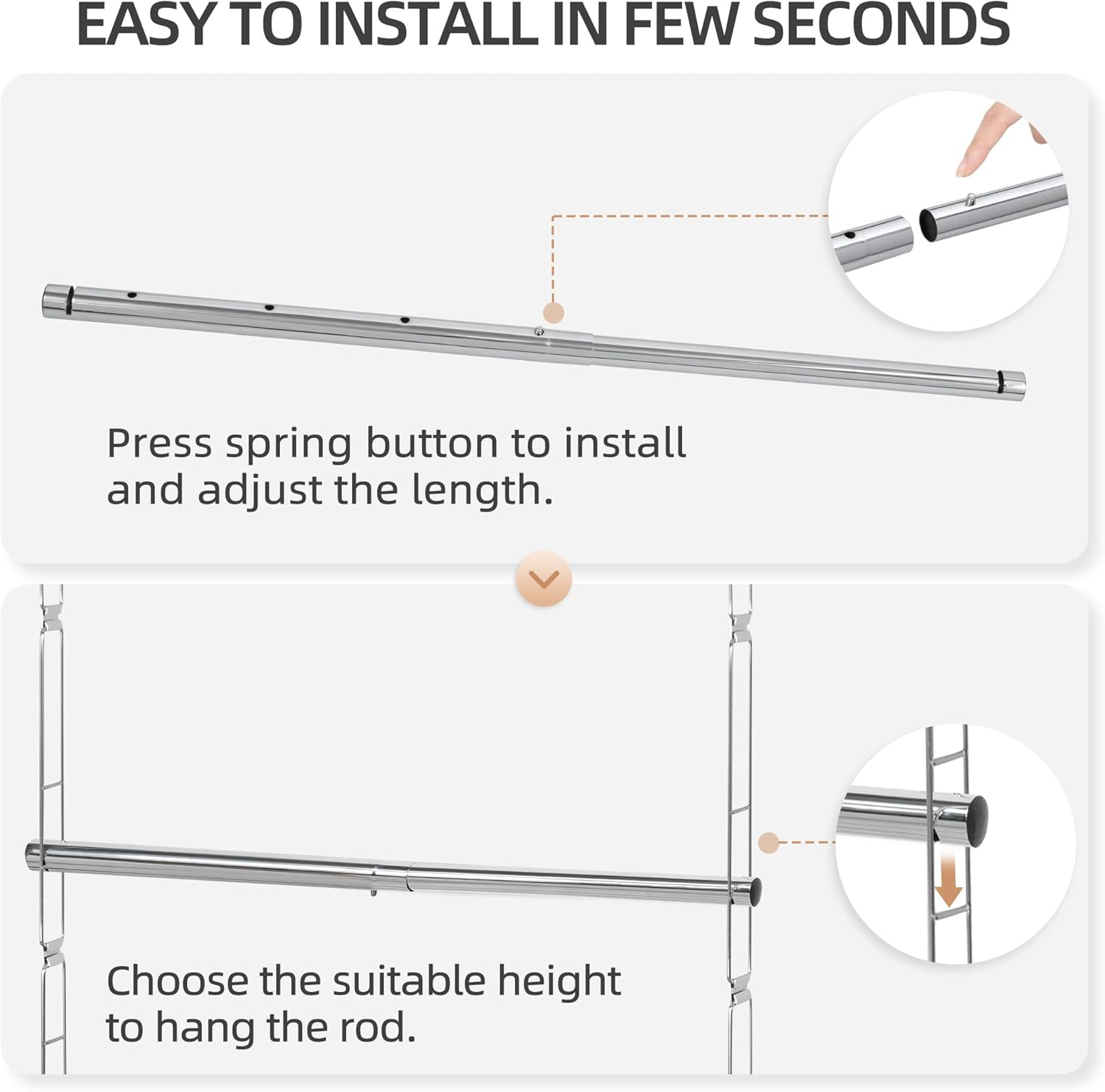 EASY TO INSTALL IN FEW SECONDS

Press spring button to install and adjust the length.

Choose the suitable height to hang the rod.